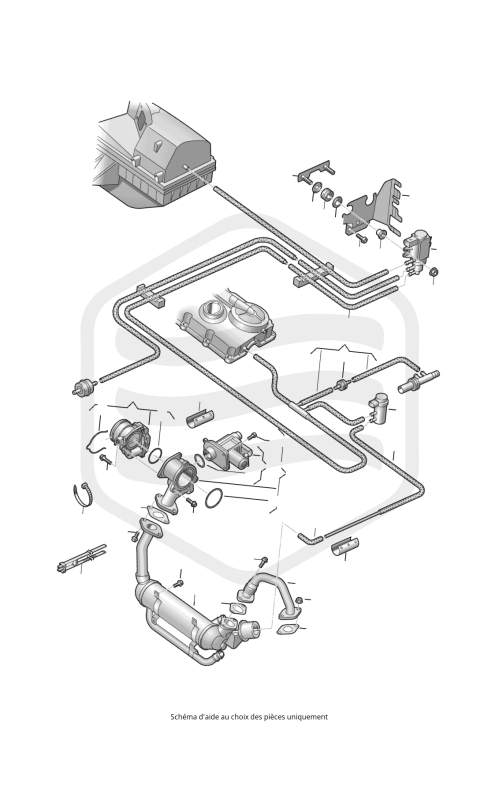 Schéma d'aide au choix des pièces uniquement