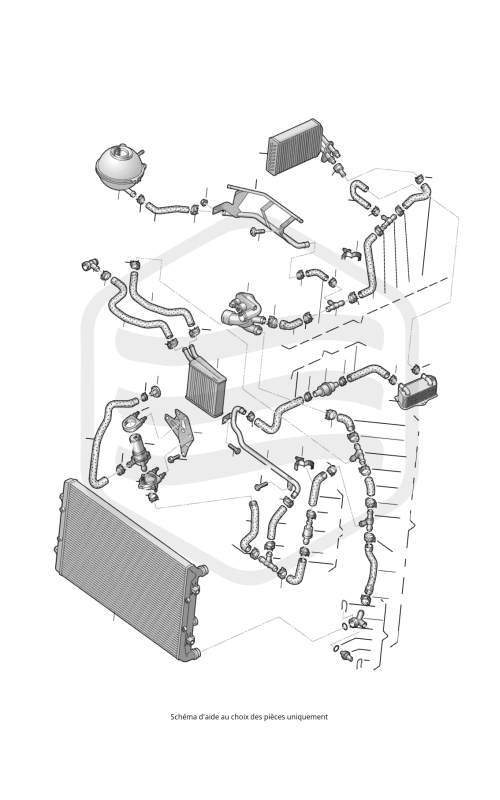 Schéma d'aide au choix des pièces uniquement