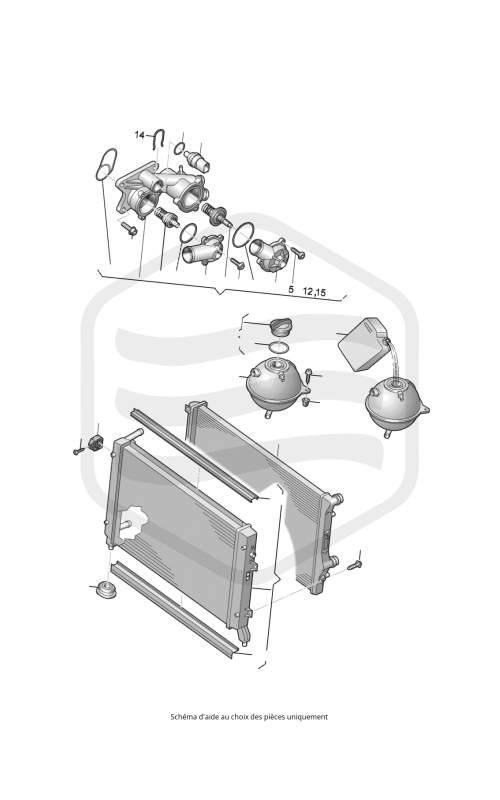 14

5 12,15

Schéma d'aide au choix des pièces uniquement