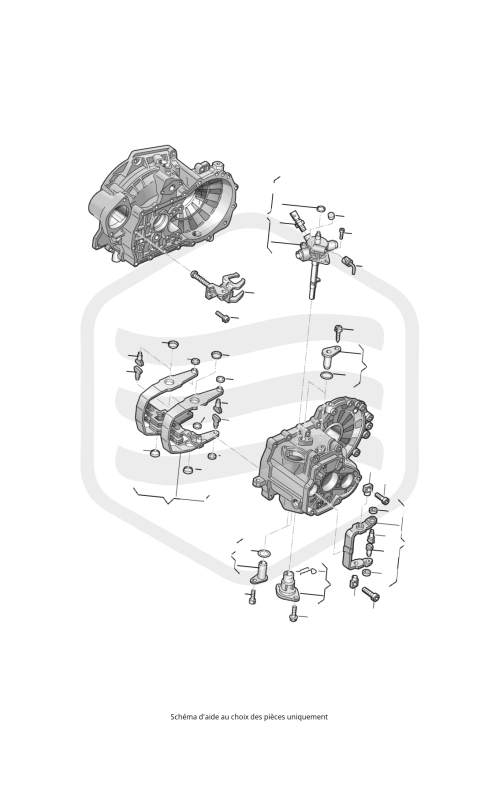 Schéma d'aide au choix des pièces uniquement