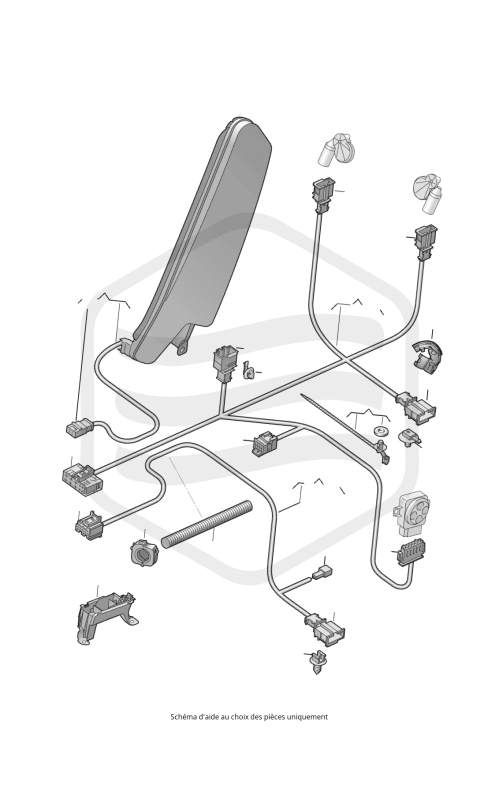 Schéma d'aide au choix des pièces uniquement