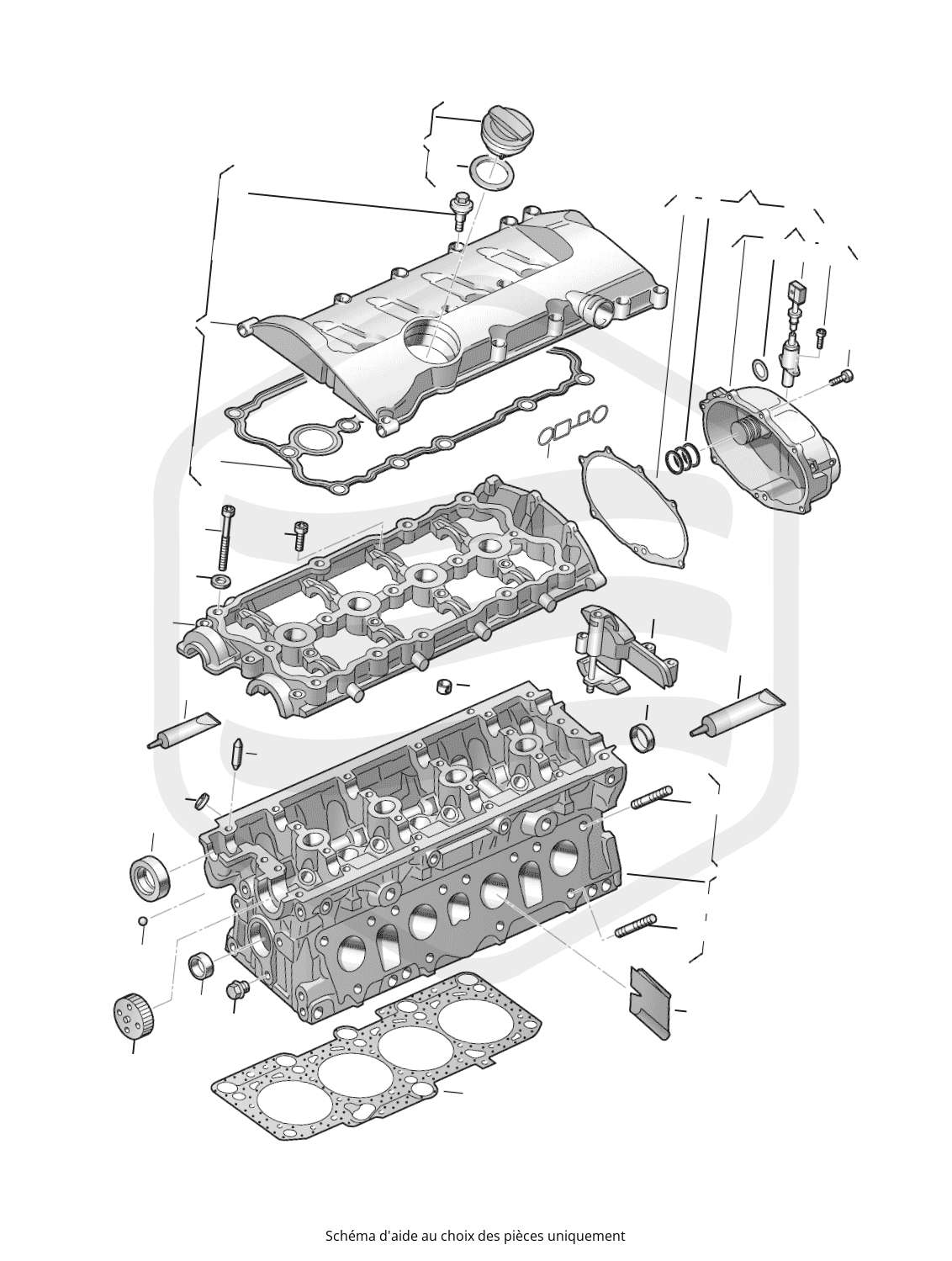 Schéma d'aide au choix des pièces uniquement