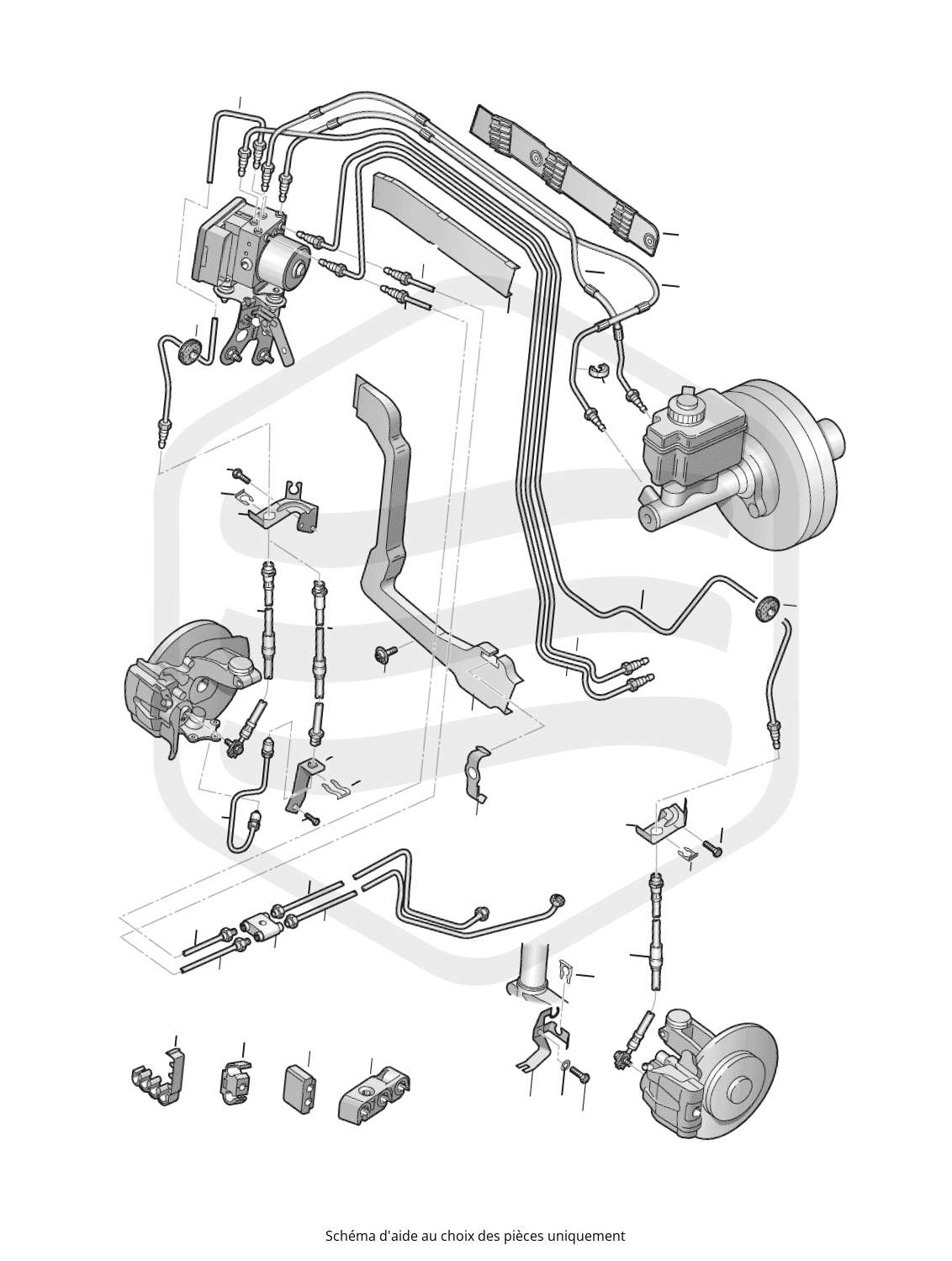 Schéma d'aide au choix des pièces uniquement