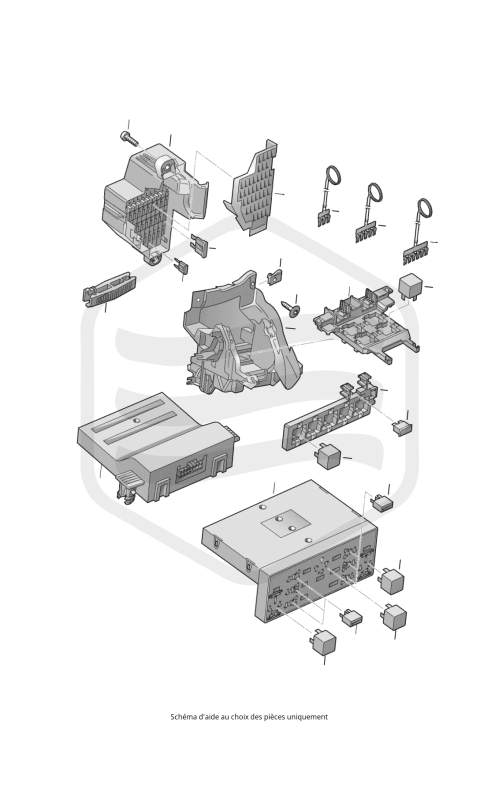 Schéma d'aide au choix des pièces uniquement