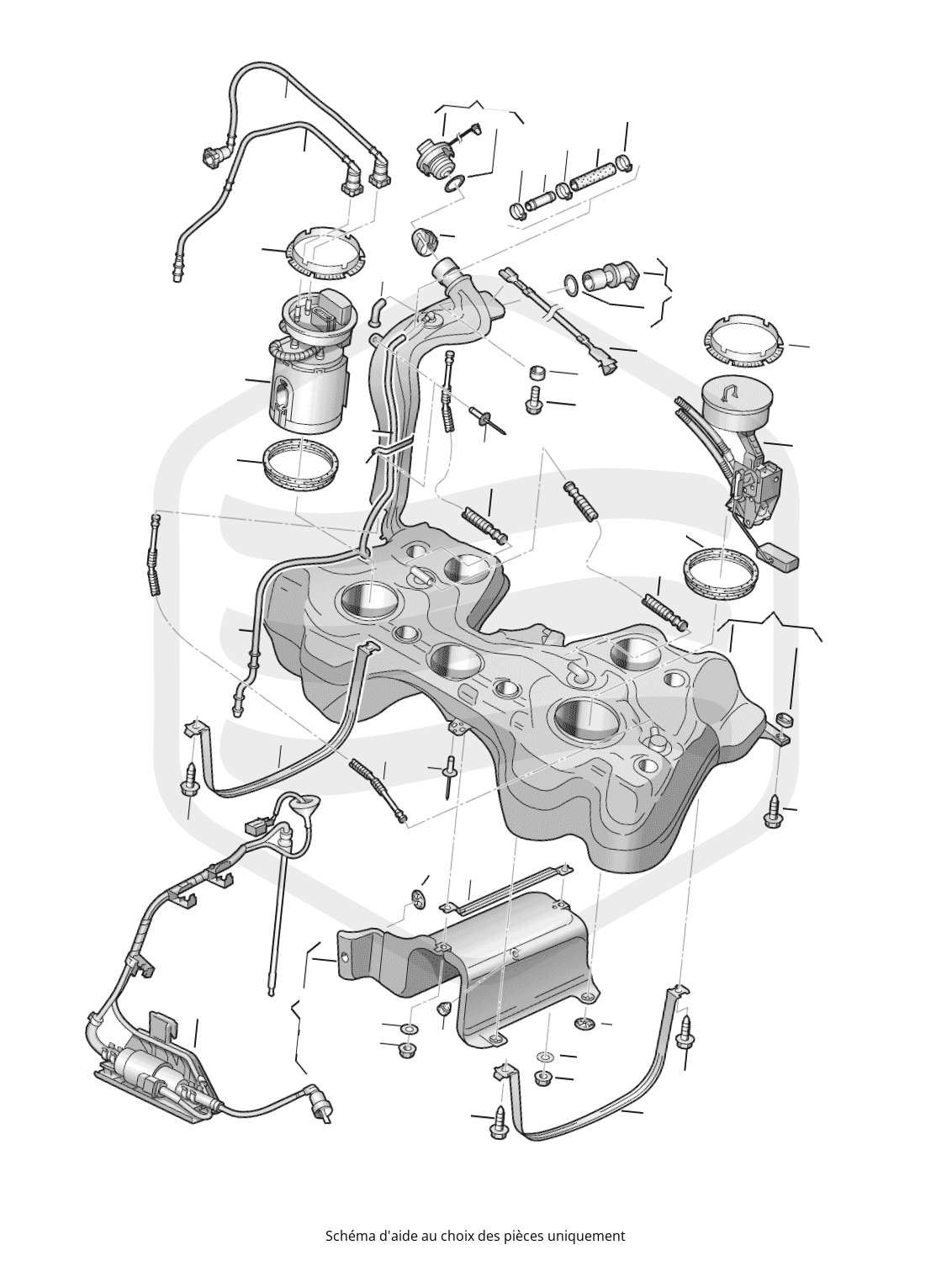 Schéma d'aide au choix des pièces uniquement