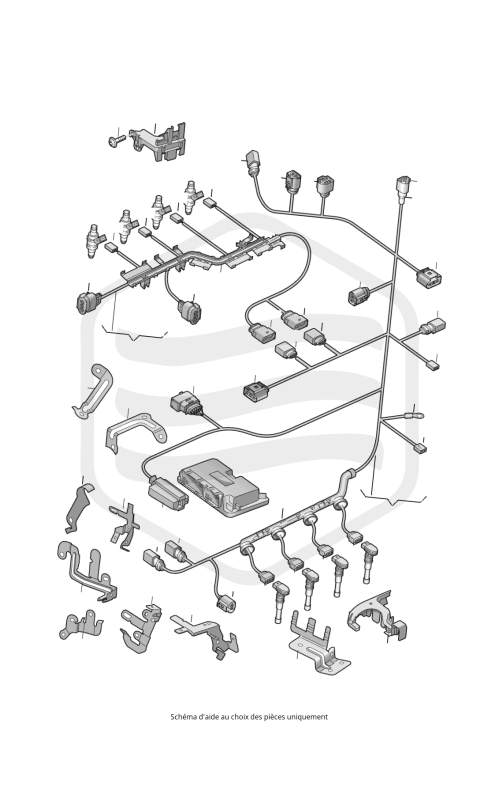 Schéma d'aide au choix des pièces uniquement