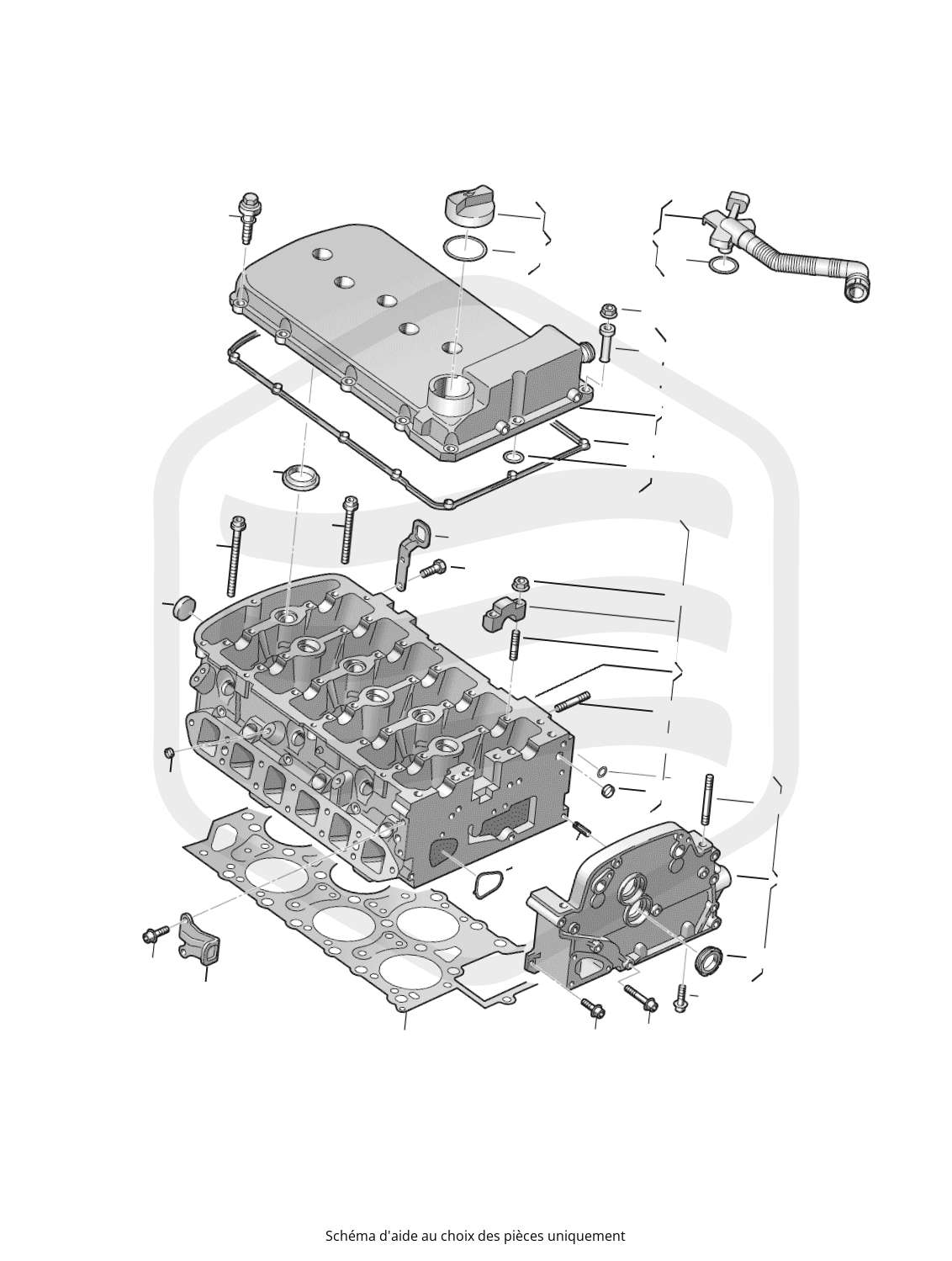 Schéma d'aide au choix des pièces uniquement