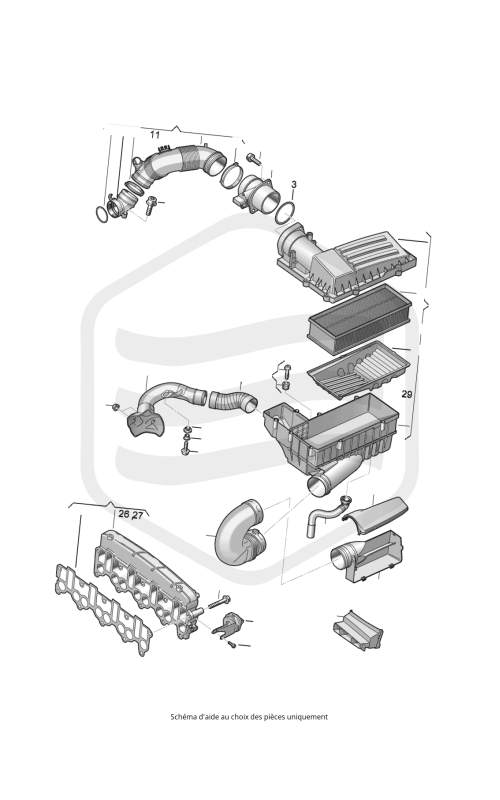 11

3

29

26 27

Schéma d'aide au choix des pièces uniquement