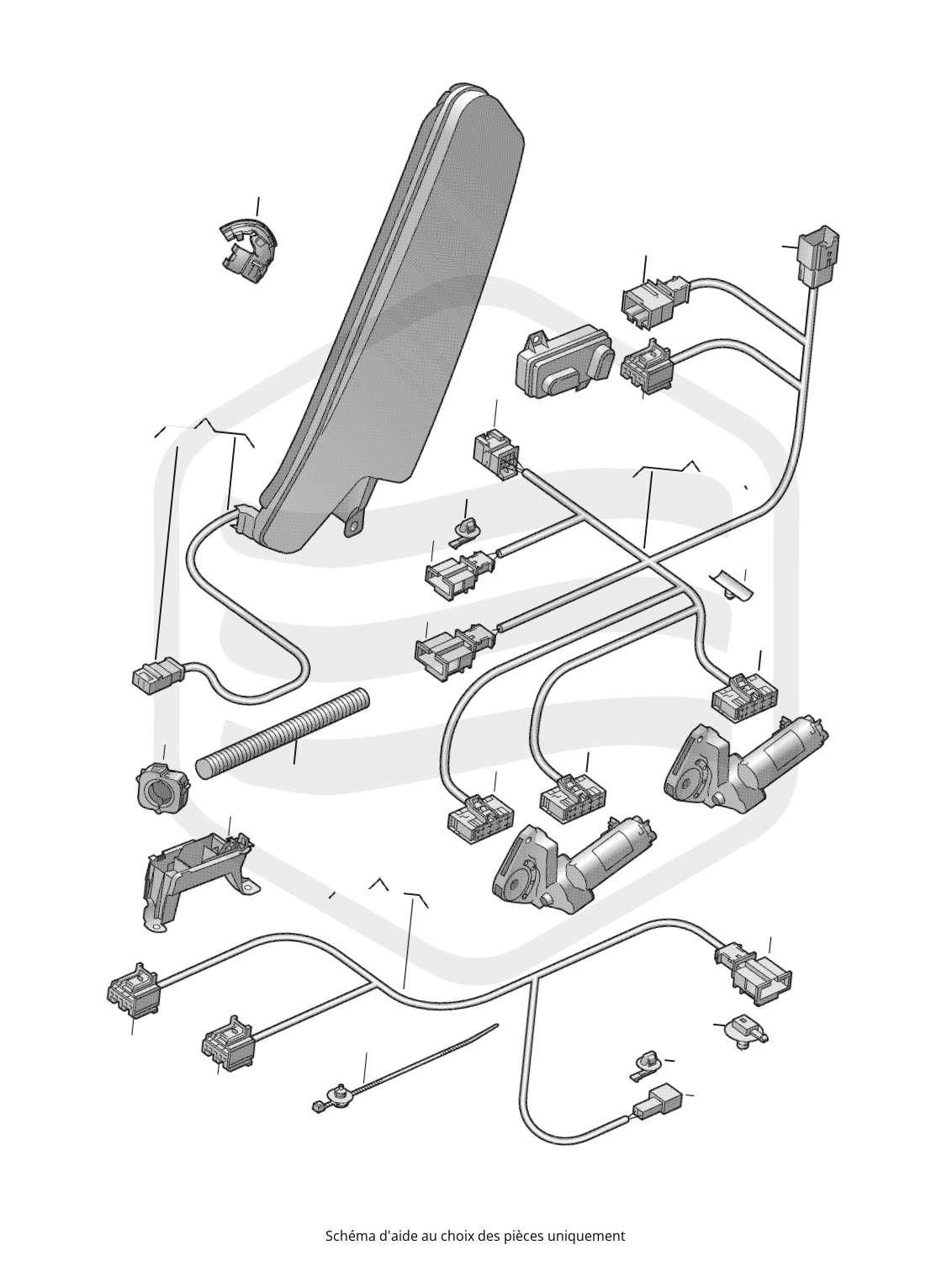 Schéma d'aide au choix des pièces uniquement