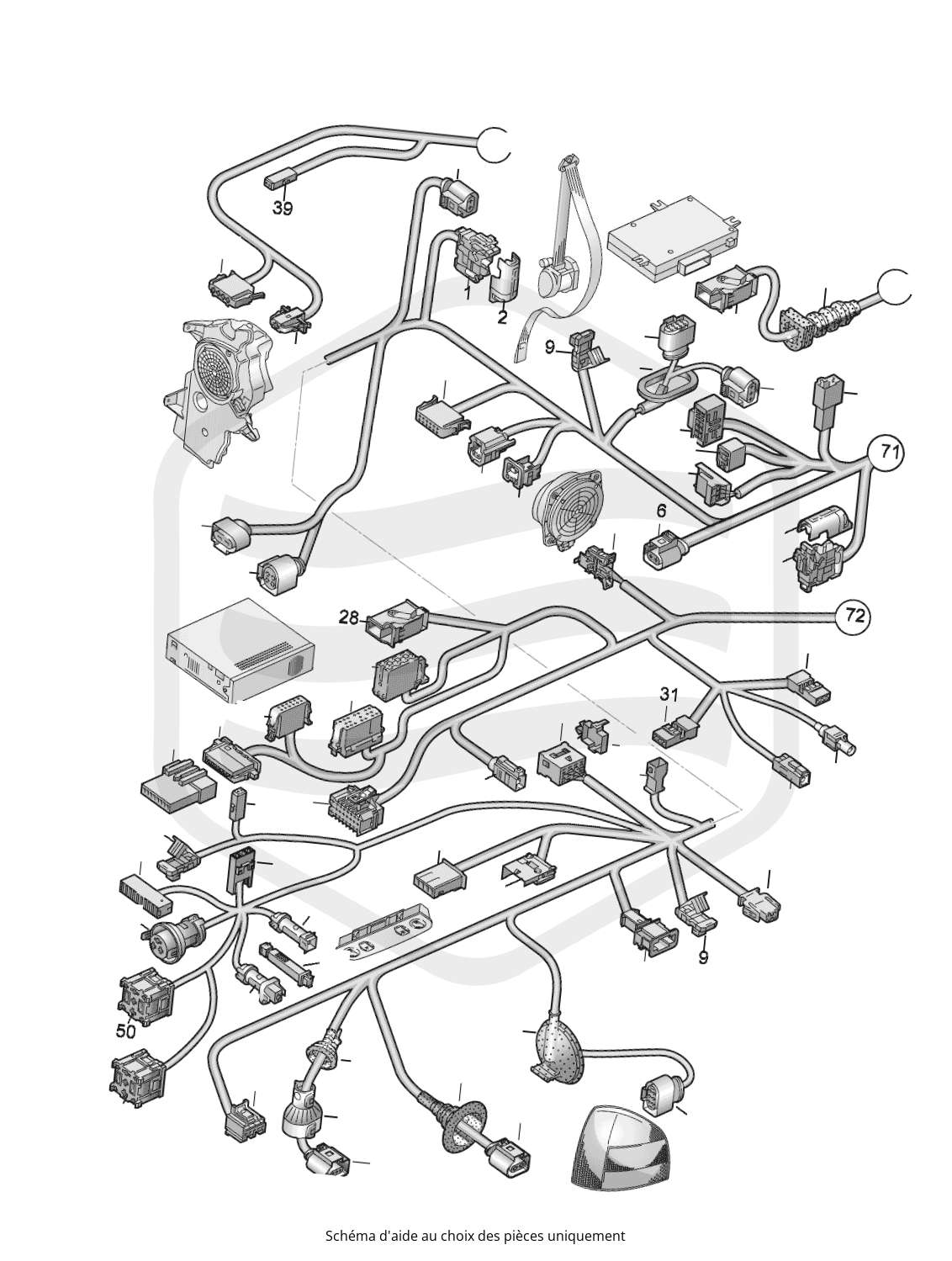 39

1

2

9

71

6

72

28

31

9

50

Schéma d'aide au choix des pièces uniquement