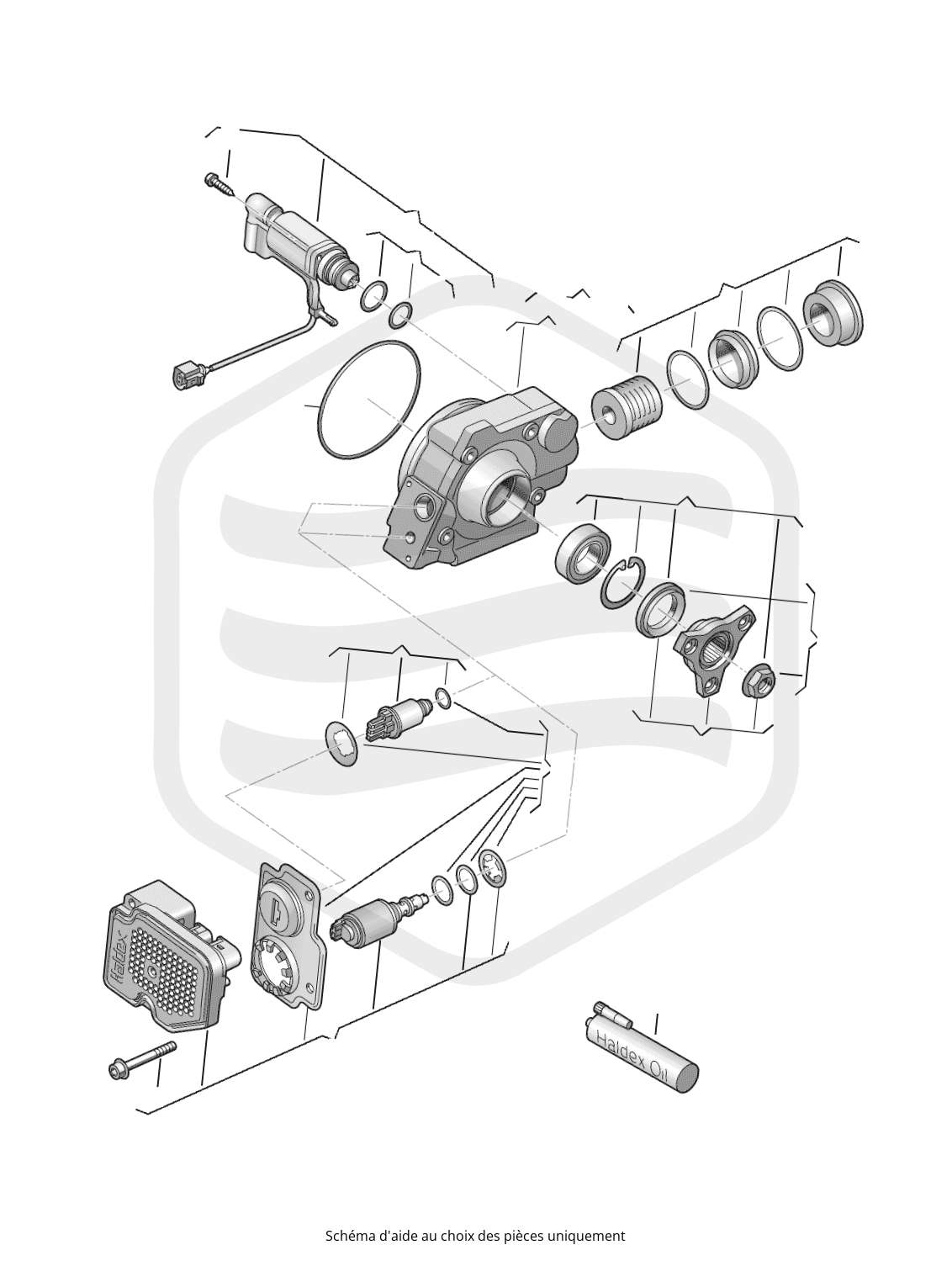 haldex

Haldex Oil

Schéma d'aide au choix des pièces uniquement