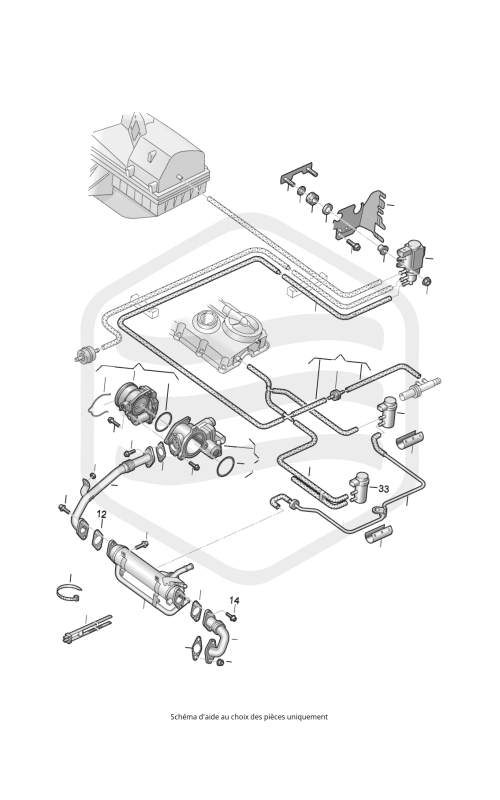 33

12

14

Schéma d'aide au choix des pièces uniquement