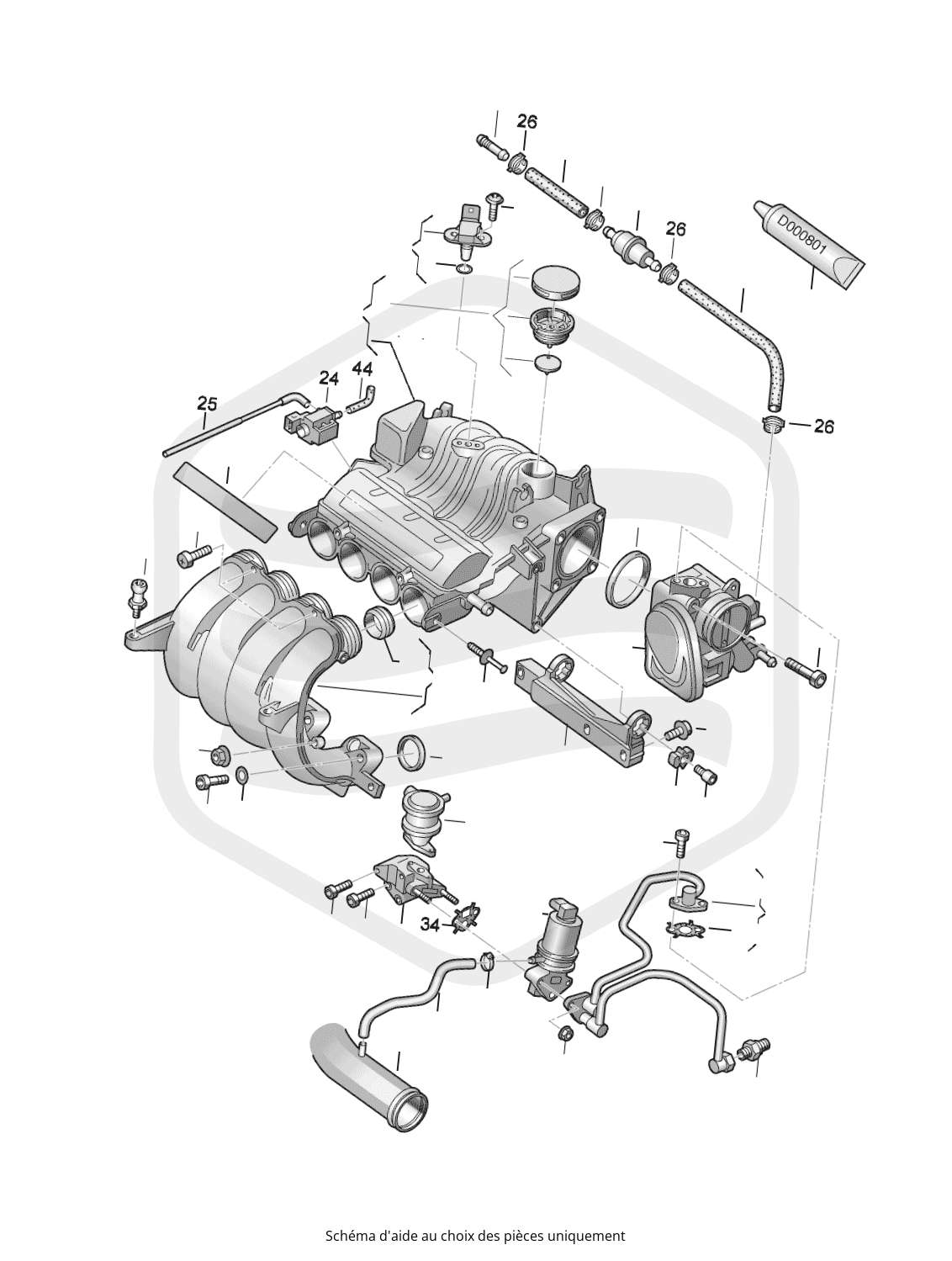 26

26

D000801

24

44

25

26

34

Schéma d'aide au choix des pièces uniquement