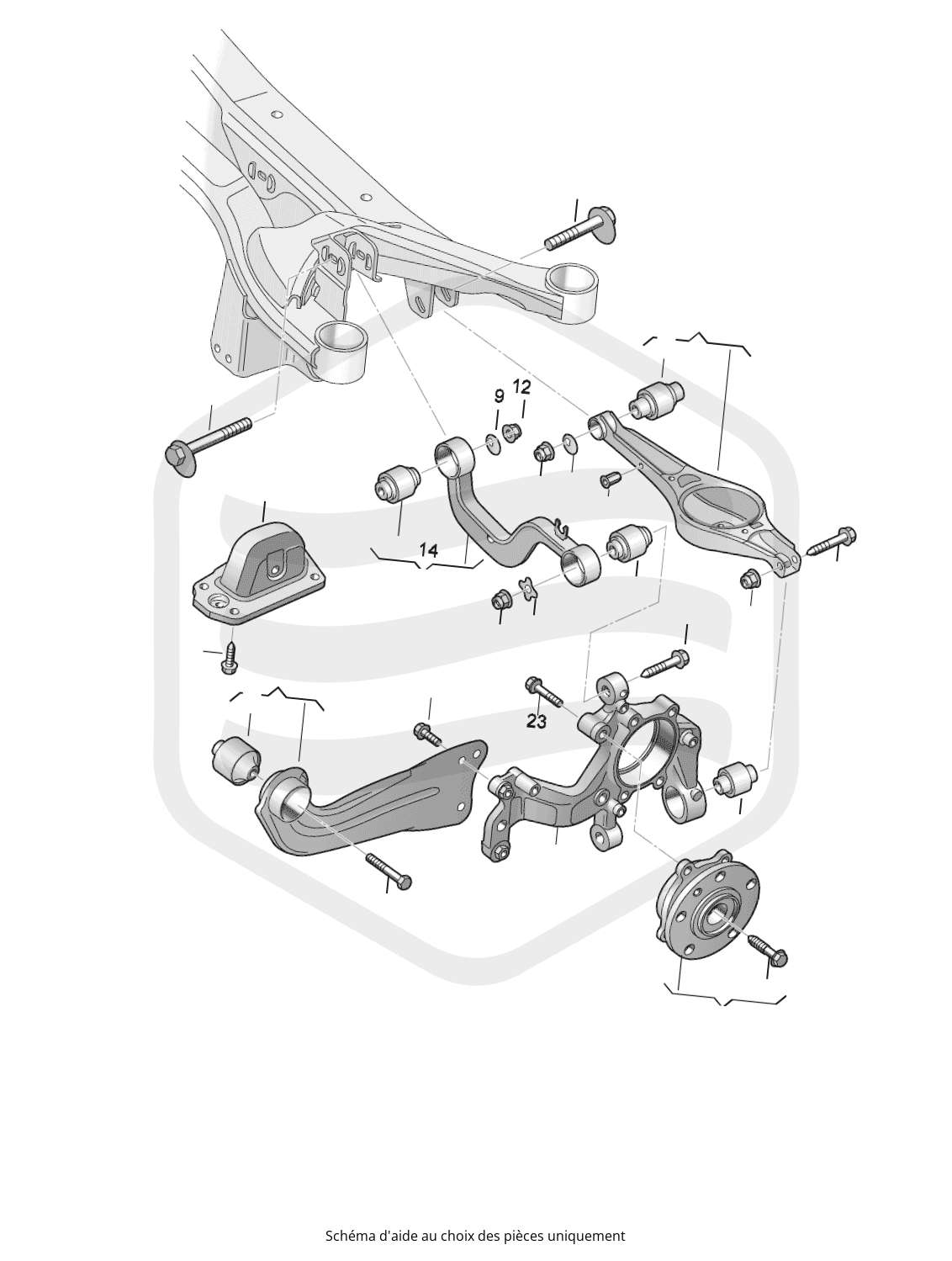 9
12
14
23

Schéma d'aide au choix des pièces uniquement