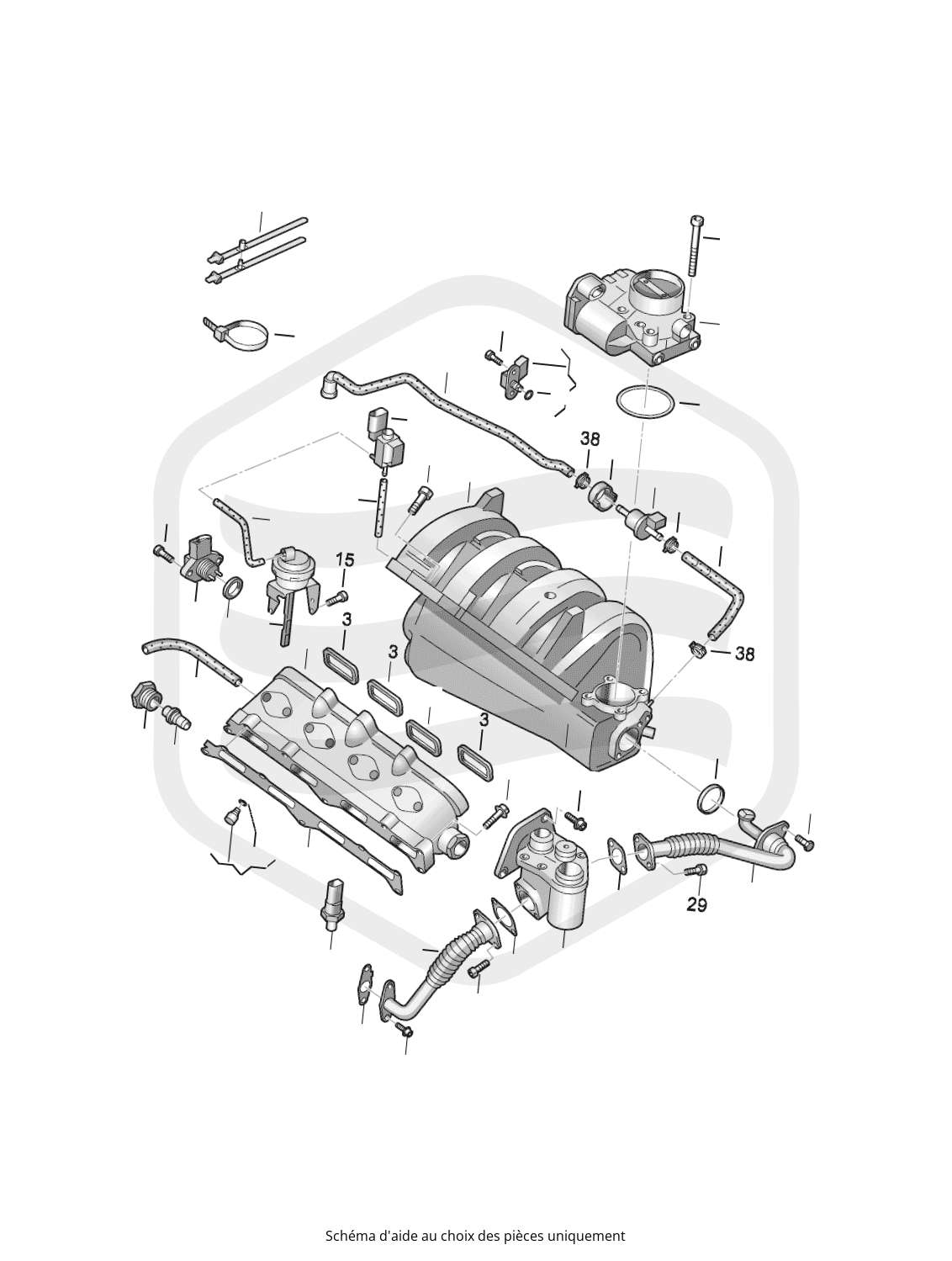 38
15
3
3
3
38
29
Schéma d'aide au choix des pièces uniquement