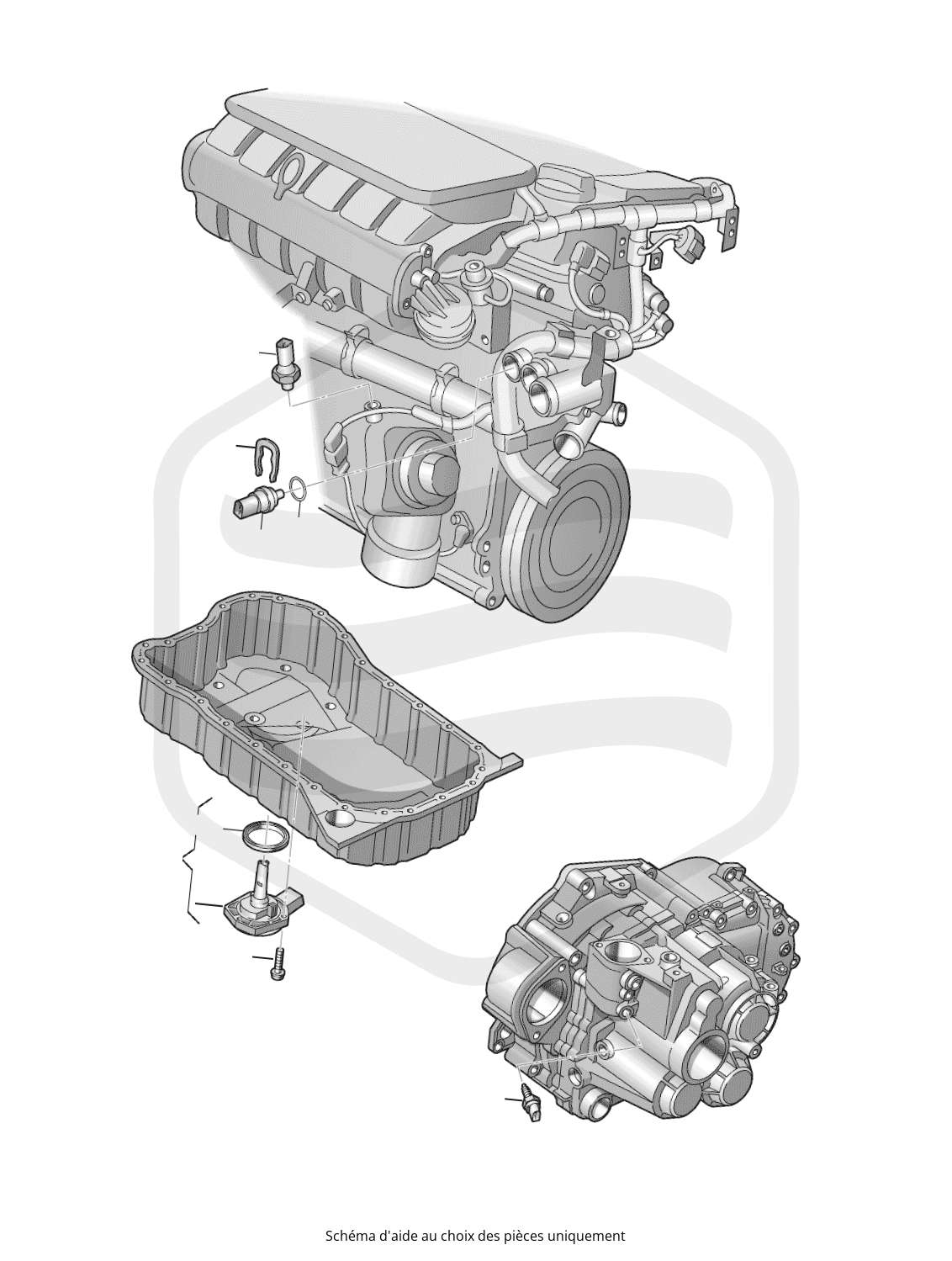 Schéma d'aide au choix des pièces uniquement