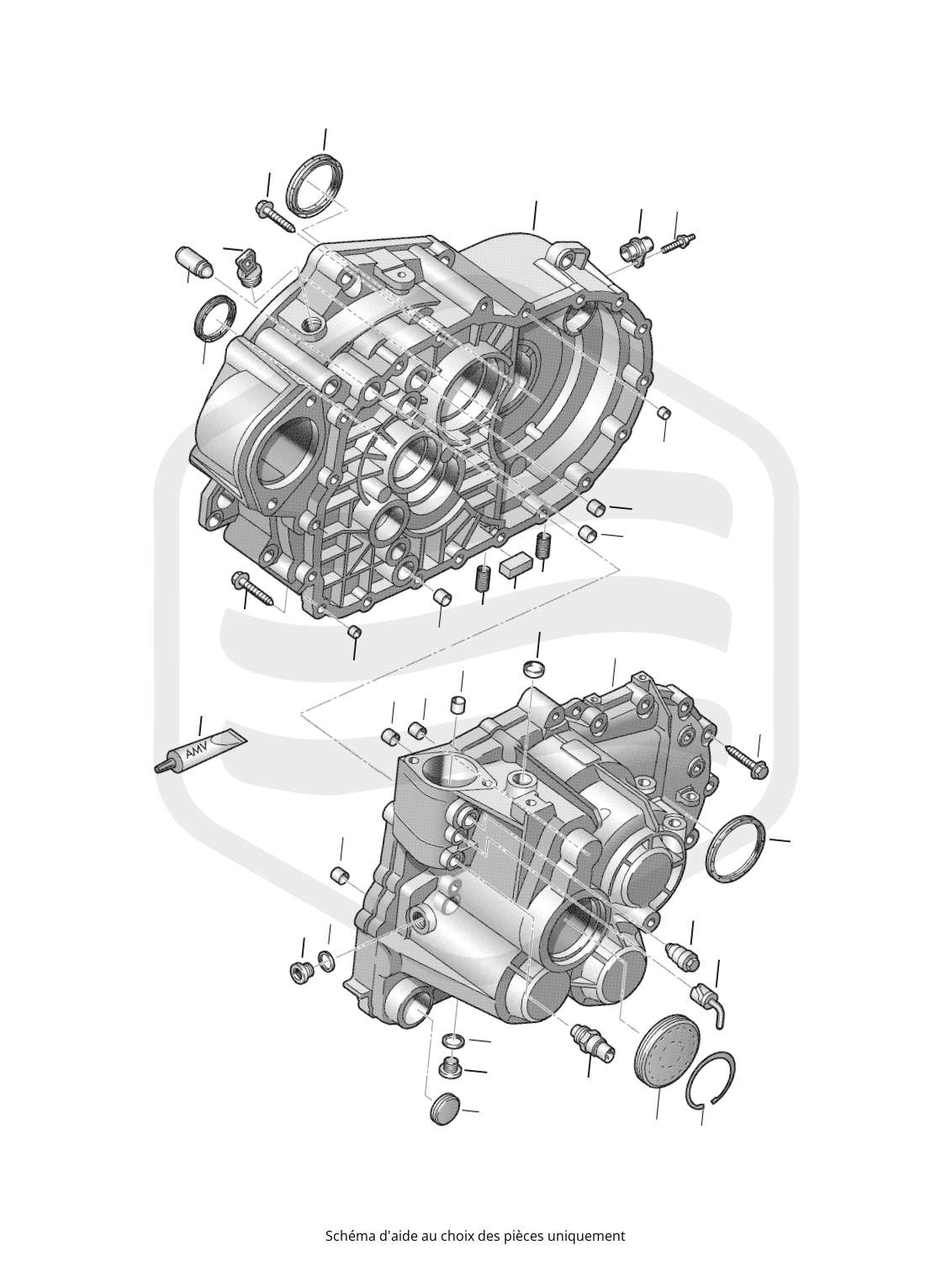 AMV

Schéma d'aide au choix des pièces uniquement