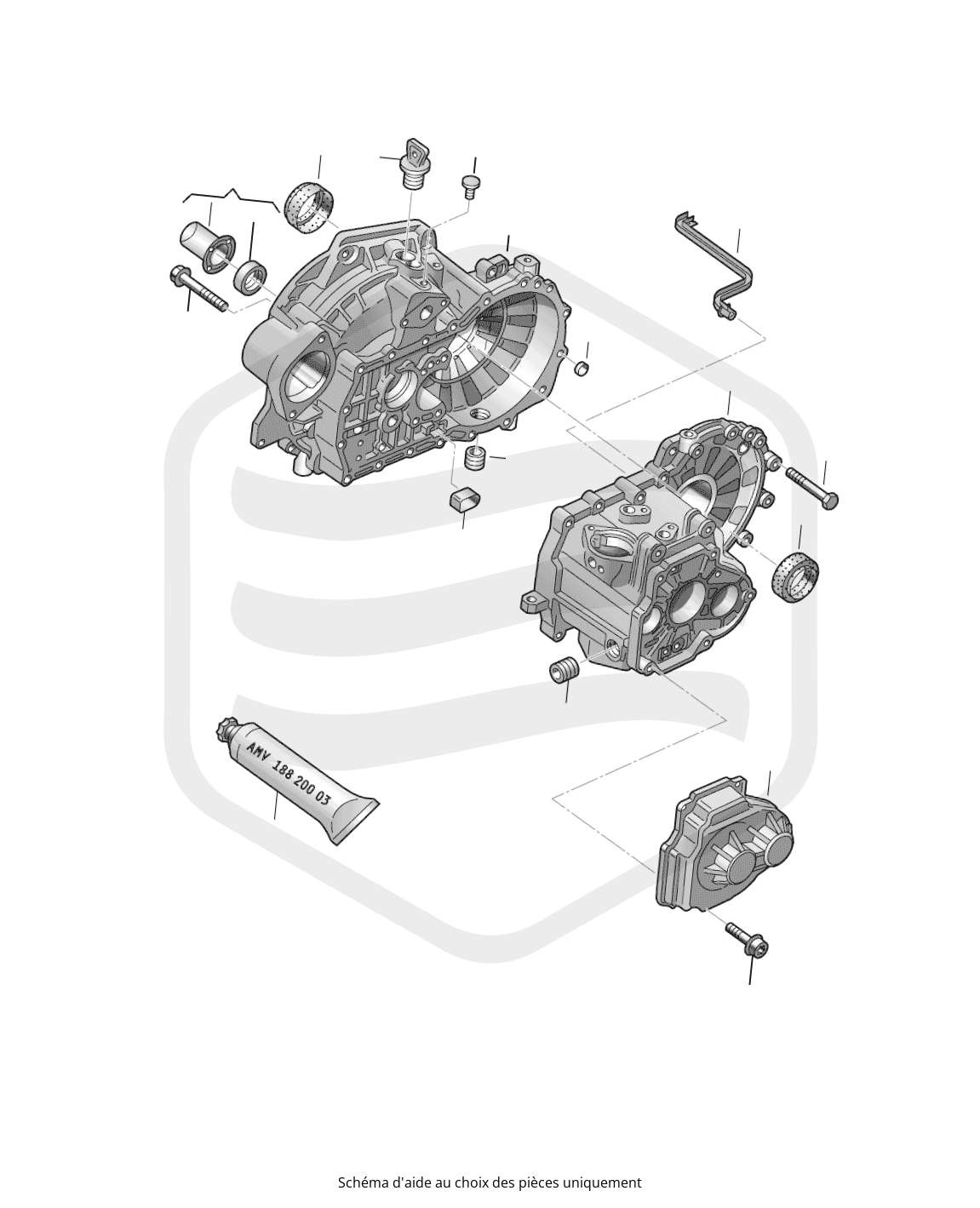 AMV 188 200 03

Schéma d'aide au choix des pièces uniquement