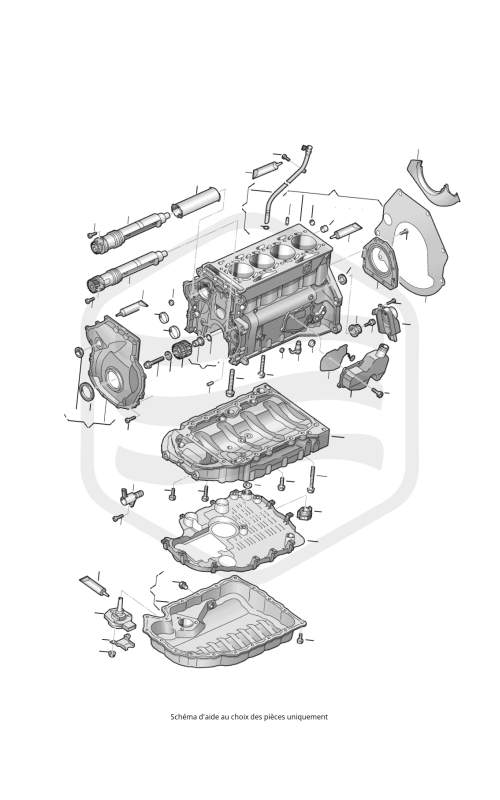 Schéma d'aide au choix des pièces uniquement