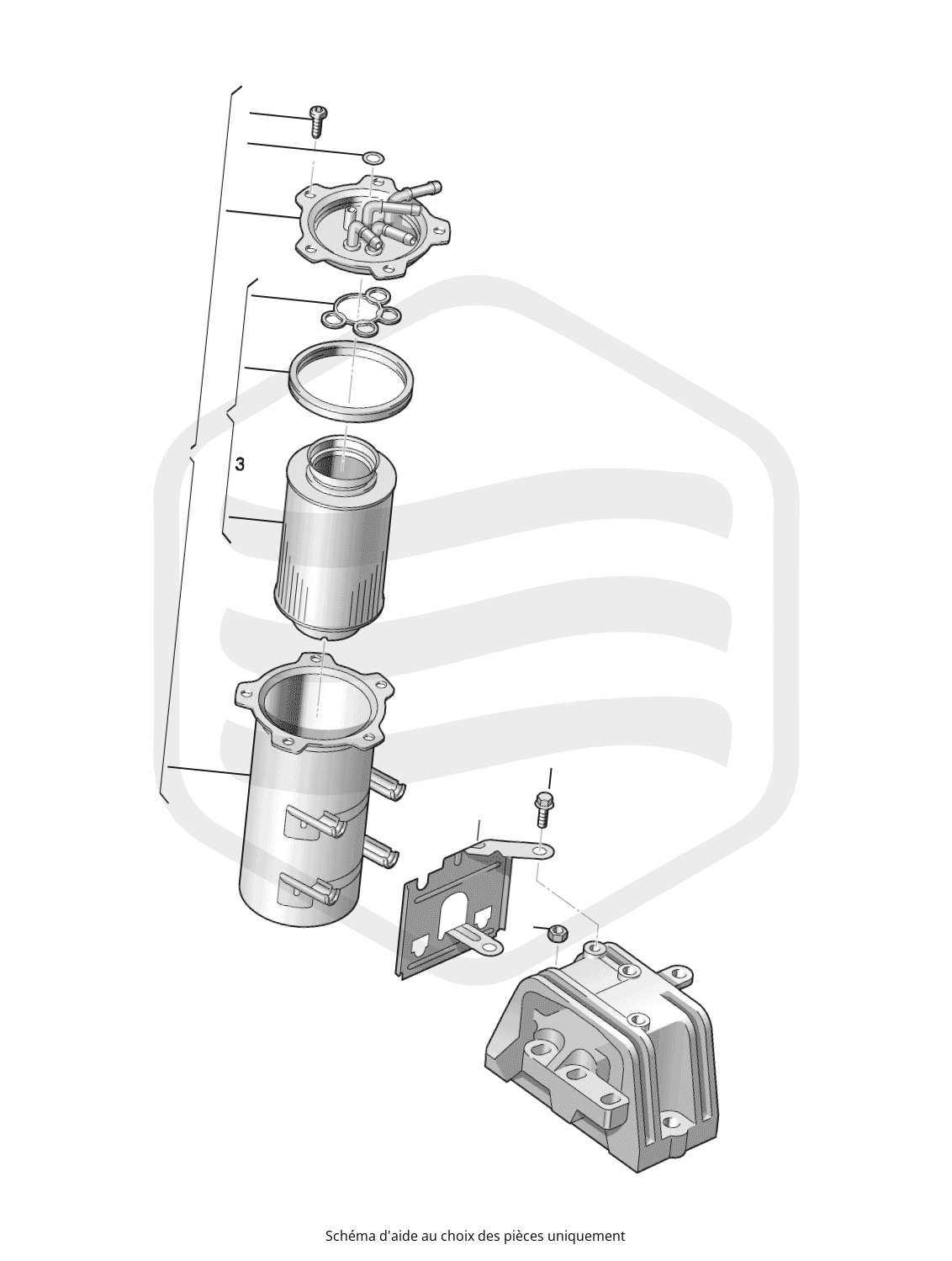 3

Schéma d'aide au choix des pièces uniquement