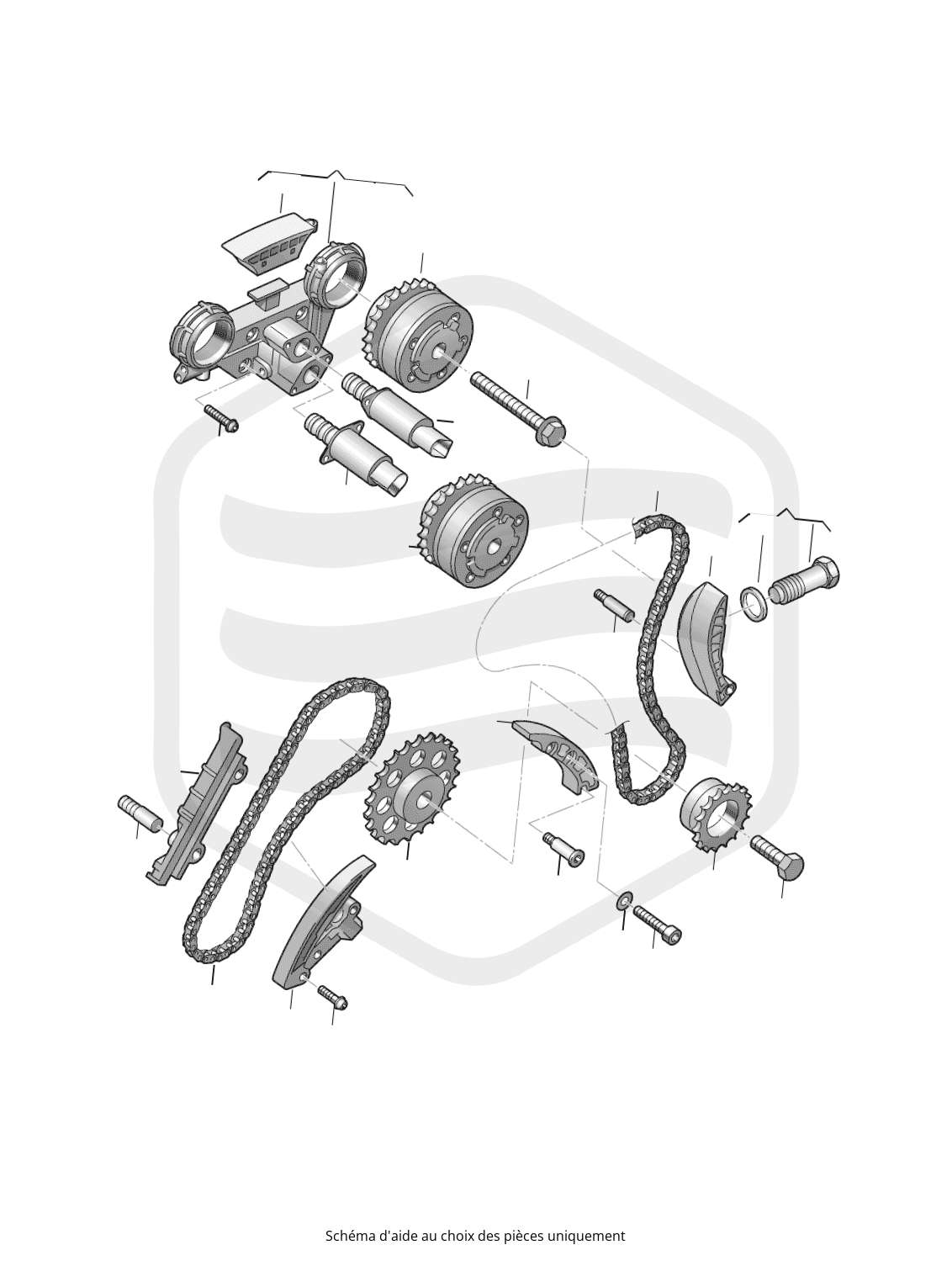 Schéma d'aide au choix des pièces uniquement