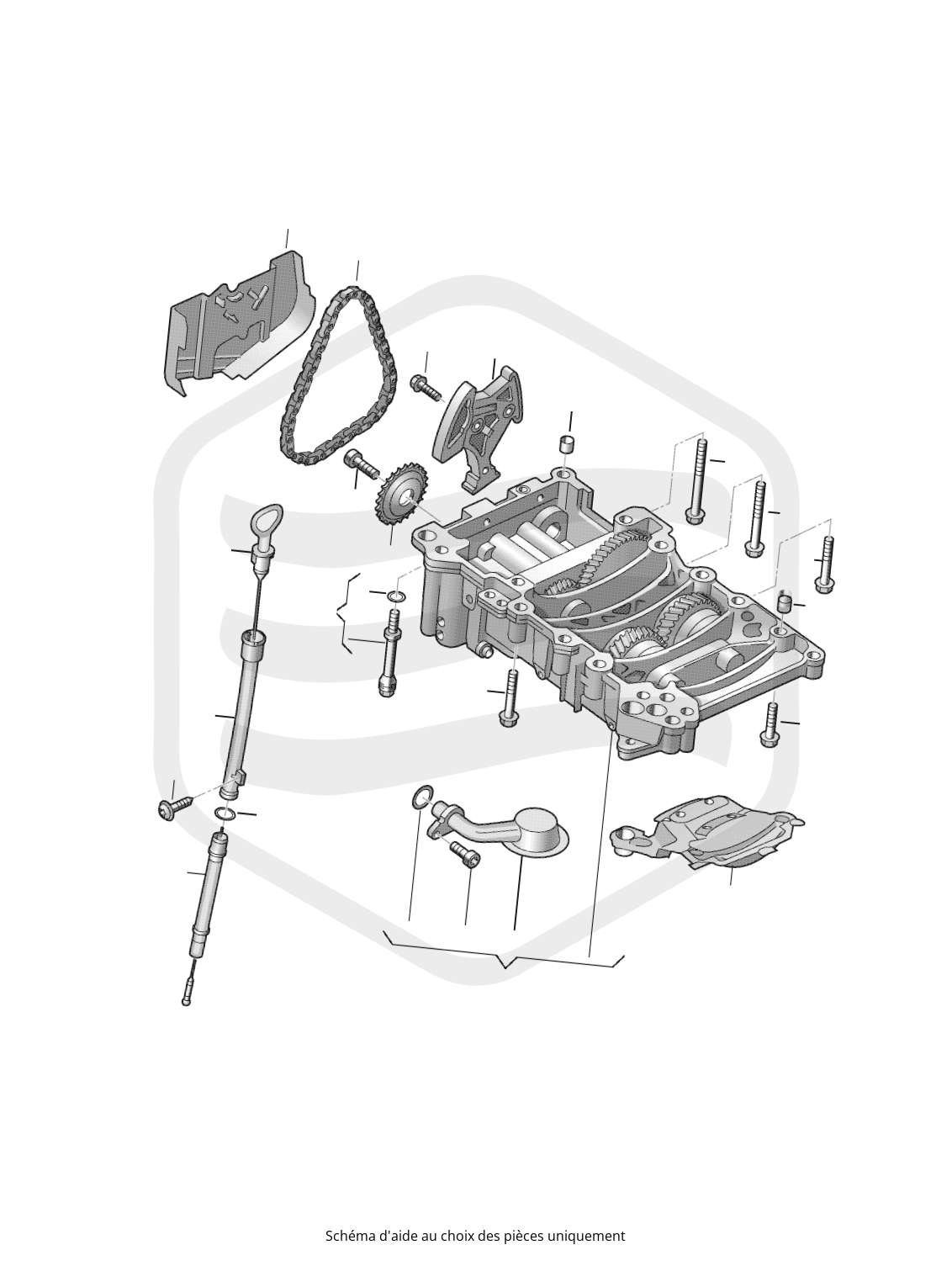 Schéma d'aide au choix des pièces uniquement