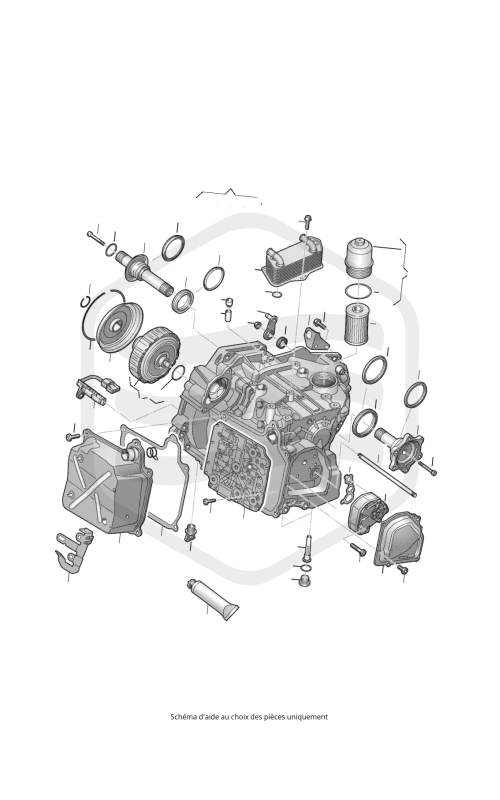 Schéma d'aide au choix des pièces uniquement