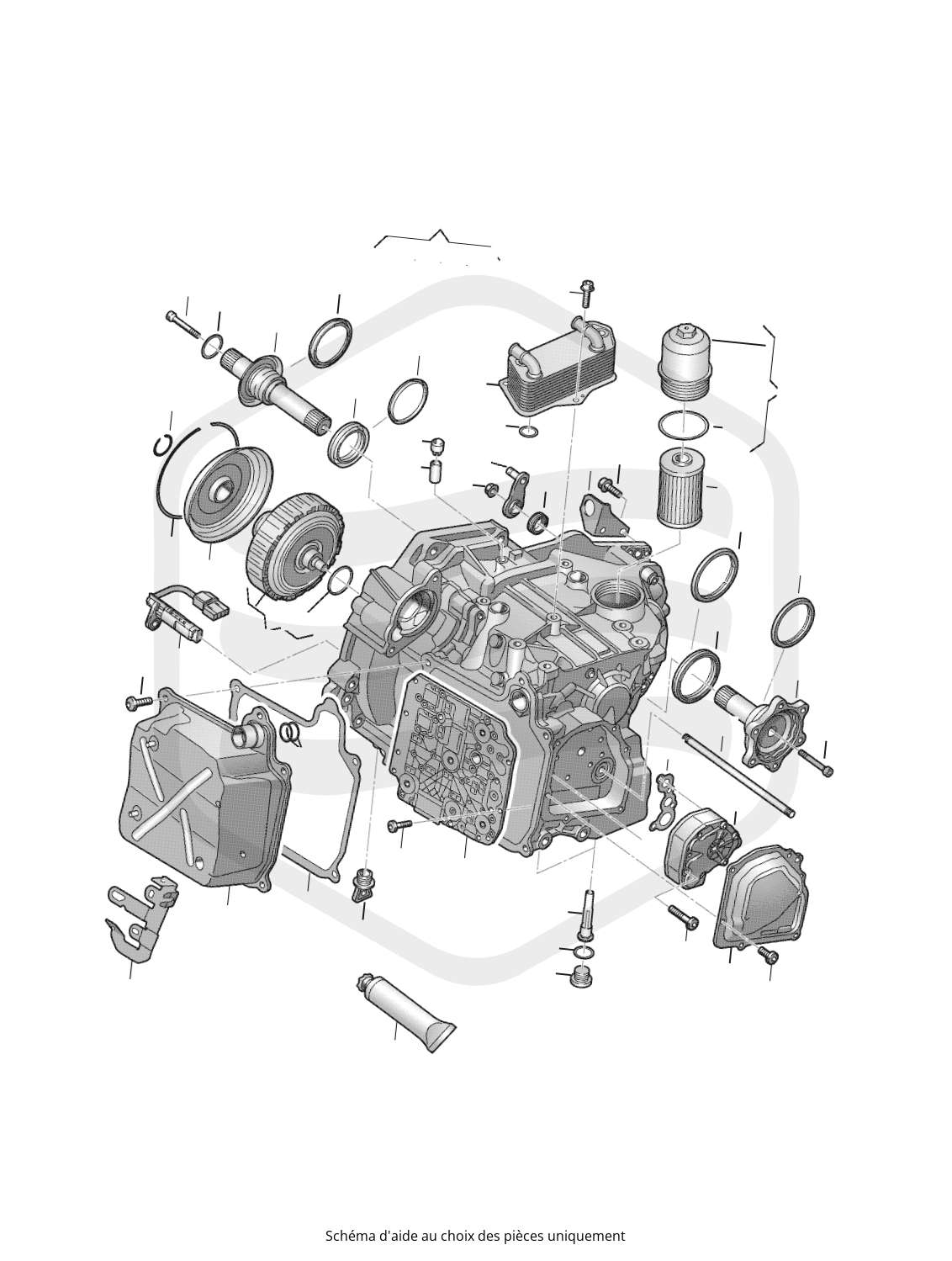 Schéma d'aide au choix des pièces uniquement