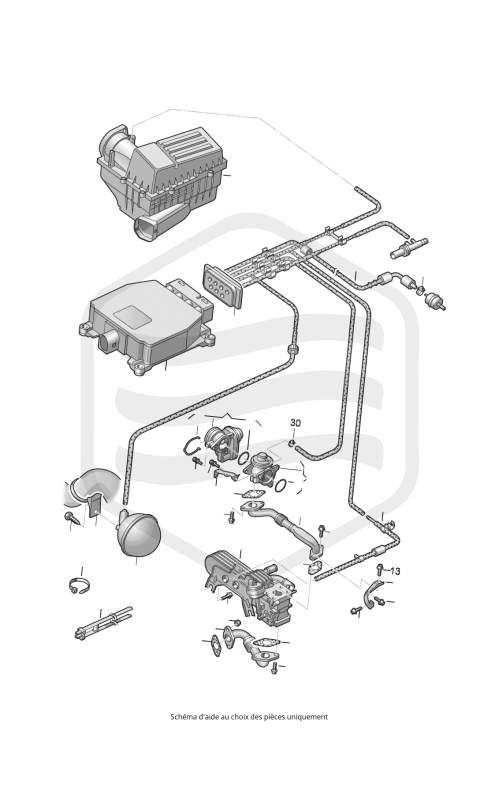 30

13

Schéma d'aide au choix des pièces uniquement