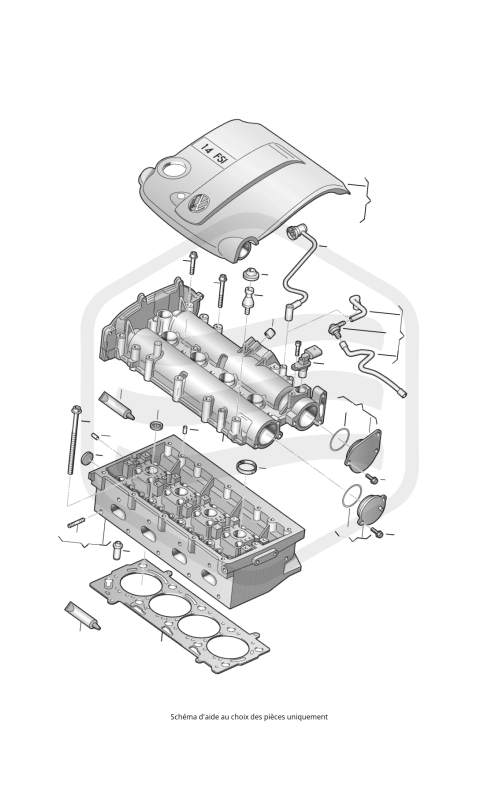 1.4 FSI

Schéma d'aide au choix des pièces uniquement