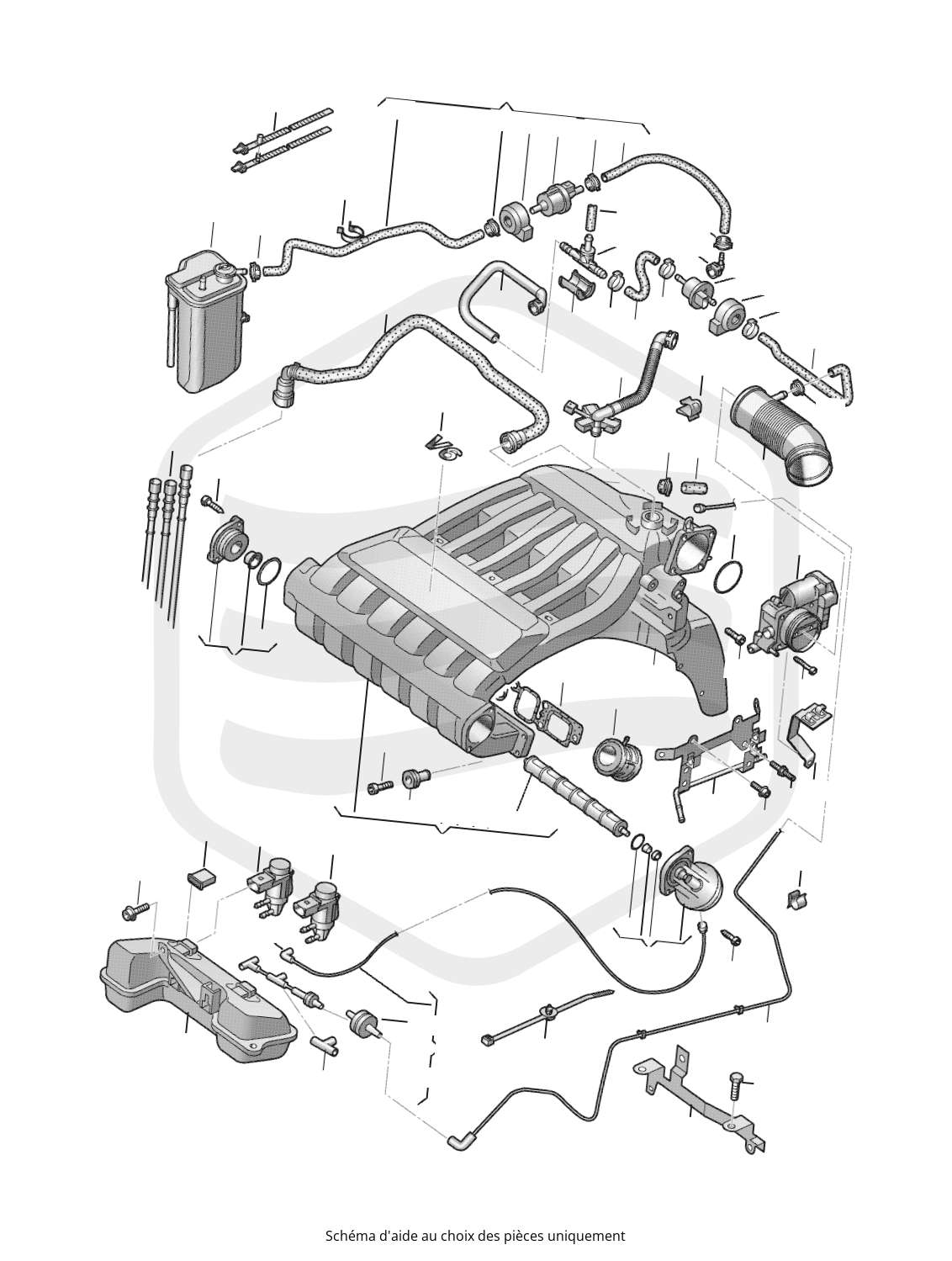 V6

Schéma d'aide au choix des pièces uniquement