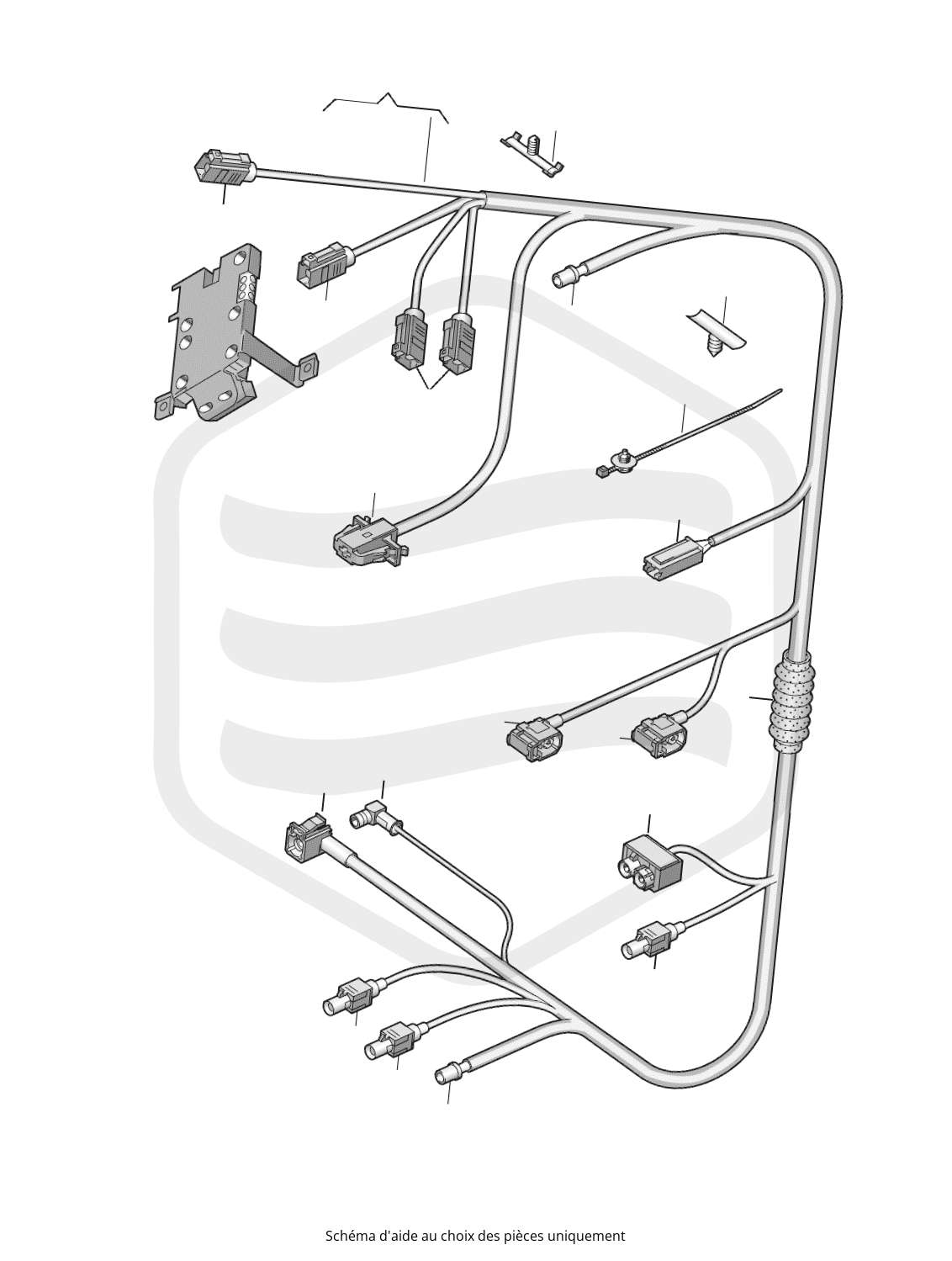 Schéma d'aide au choix des pièces uniquement