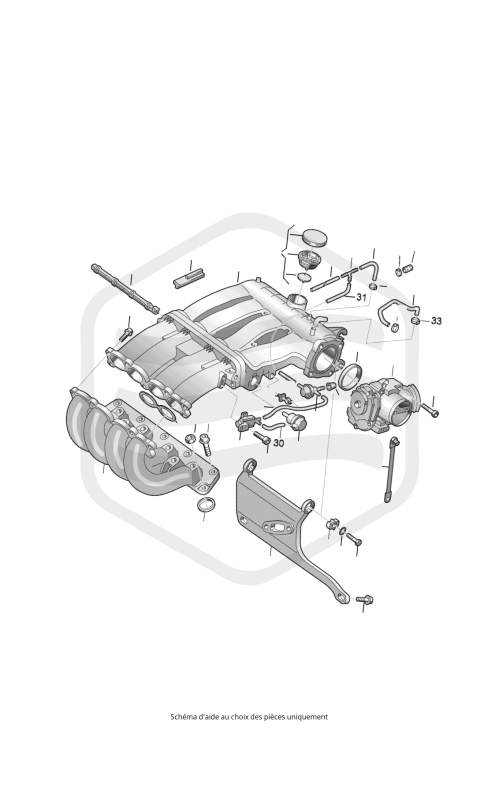 31

33

30

Schéma d'aide au choix des pièces uniquement