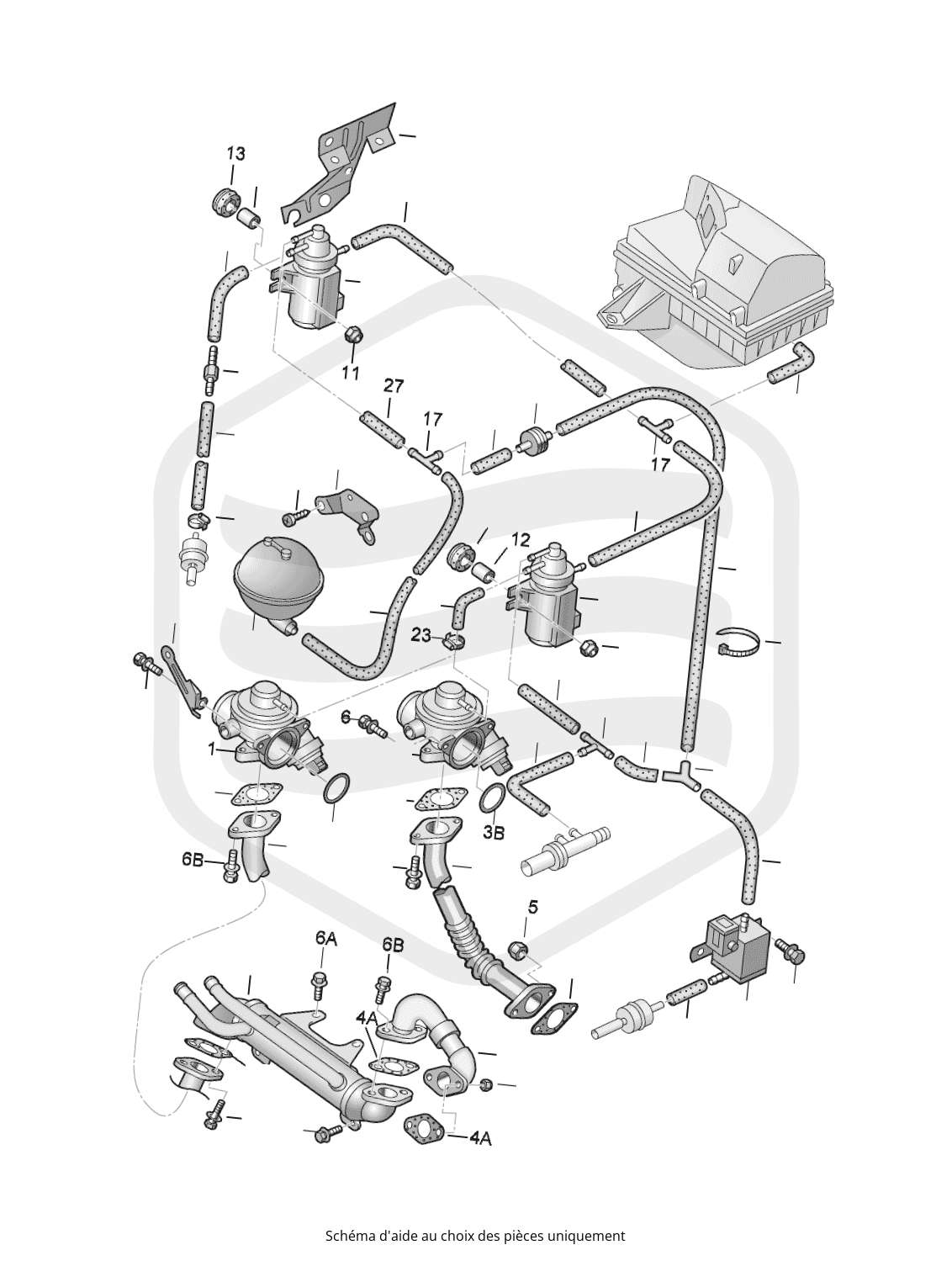 13
11
27
17
17
12
23
6
1
3B
6B
5
6A
6B
4A
4A

Schéma d'aide au choix des pièces uniquement