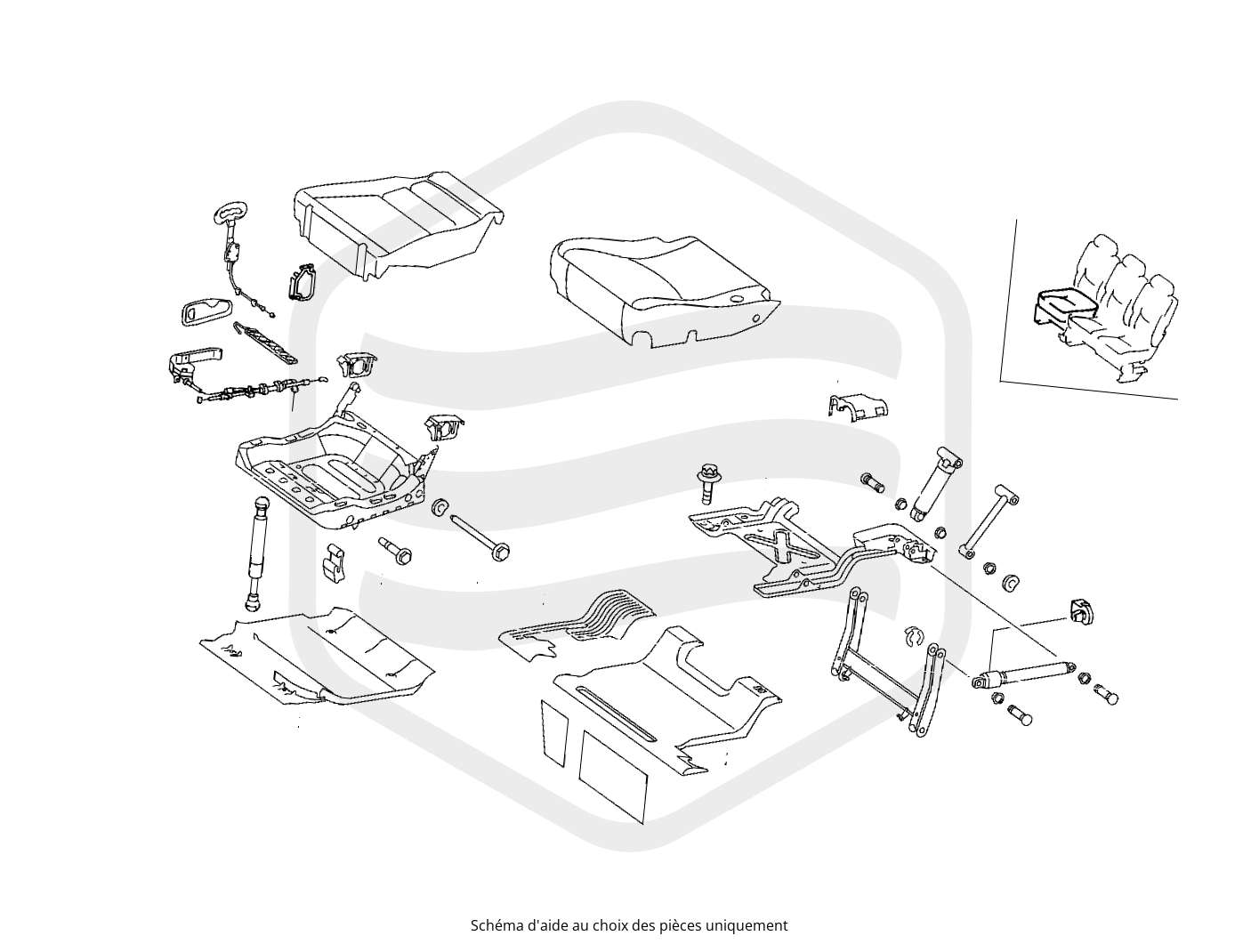 Schéma d'aide au choix des pièces uniquement