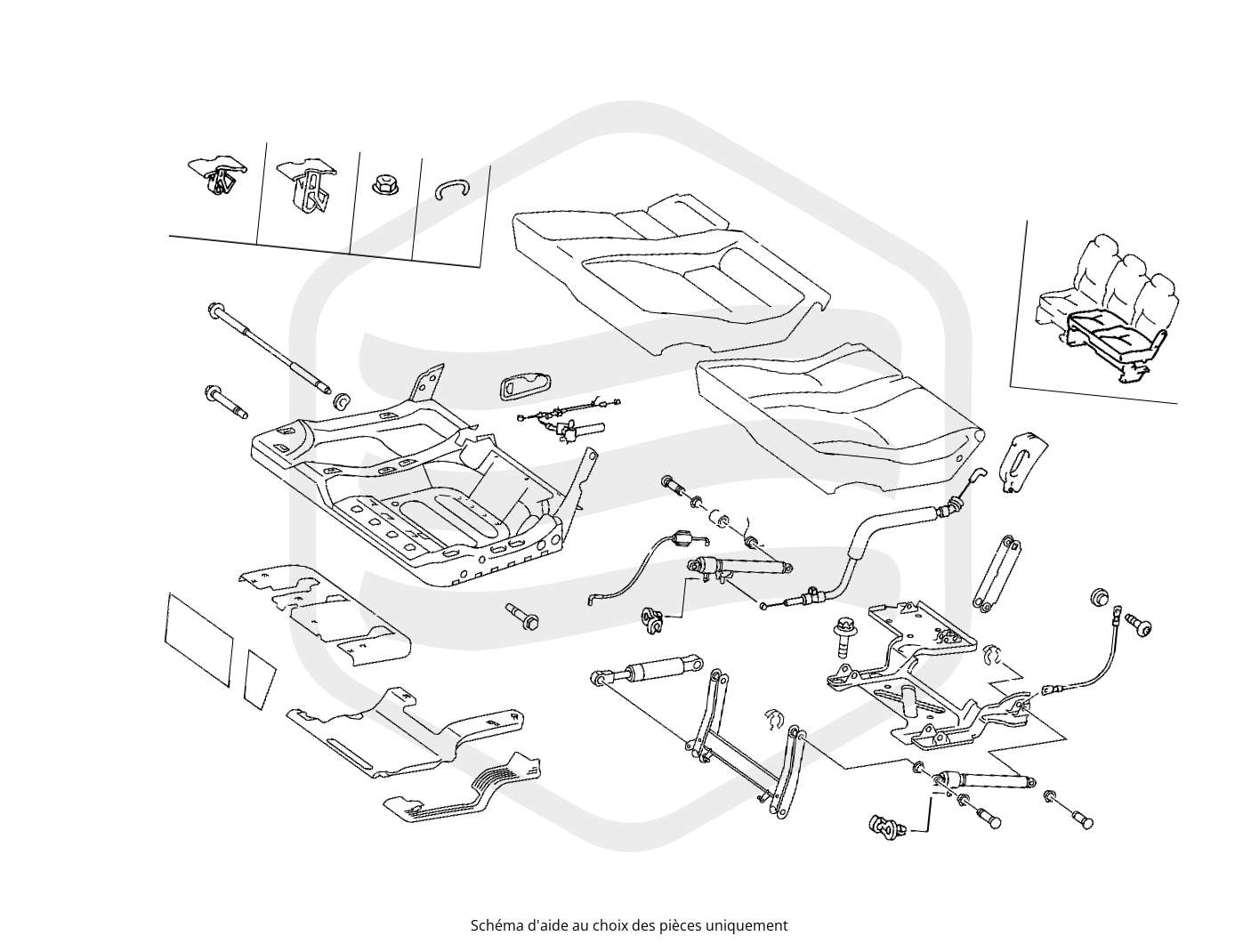 Schéma d'aide au choix des pièces uniquement