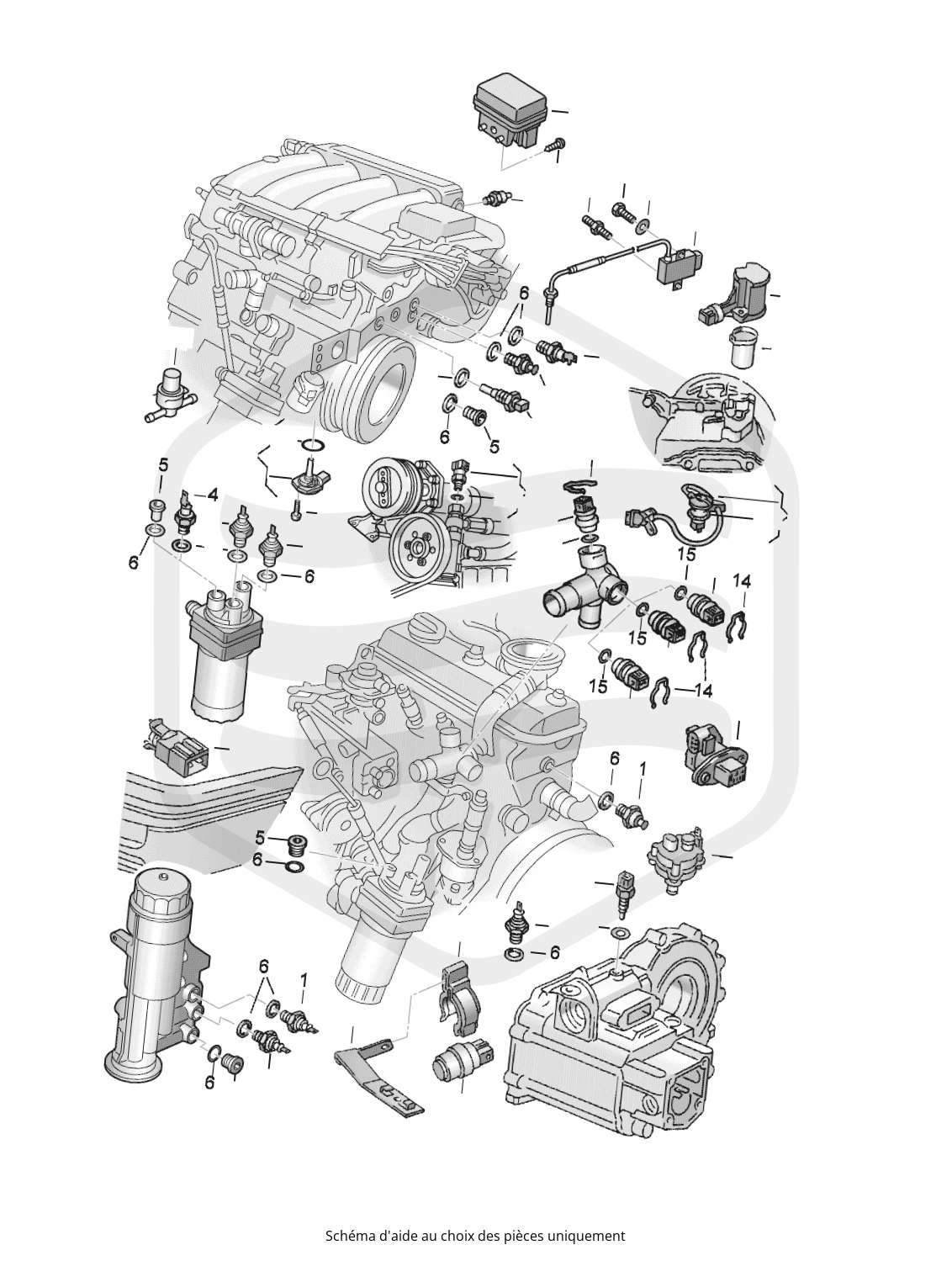 6
6
5
5
4
6
6
15
14
15
15
14
6
1
5
6
6
6
1
6
Schéma d'aide au choix des pièces uniquement