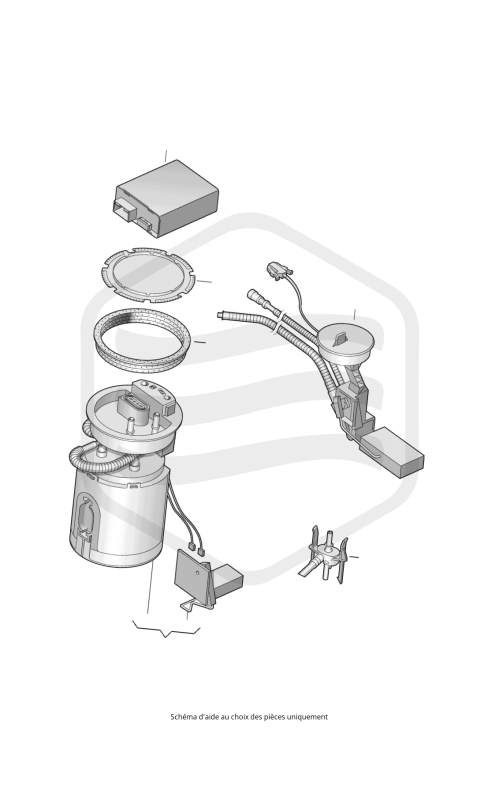 Schéma d'aide au choix des pièces uniquement