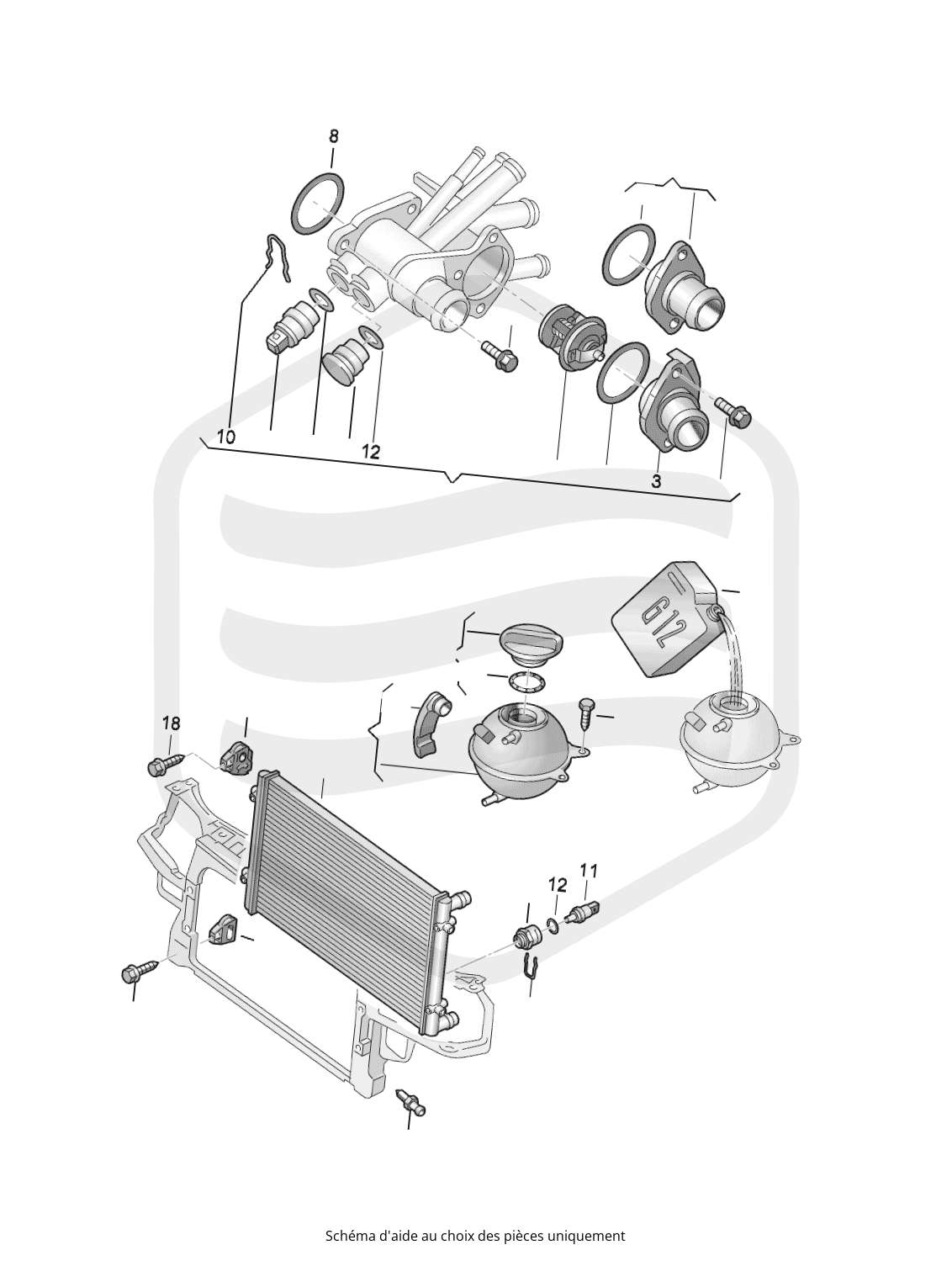 8

10

12

3

G12

18

12

11

Schéma d'aide au choix des pièces uniquement