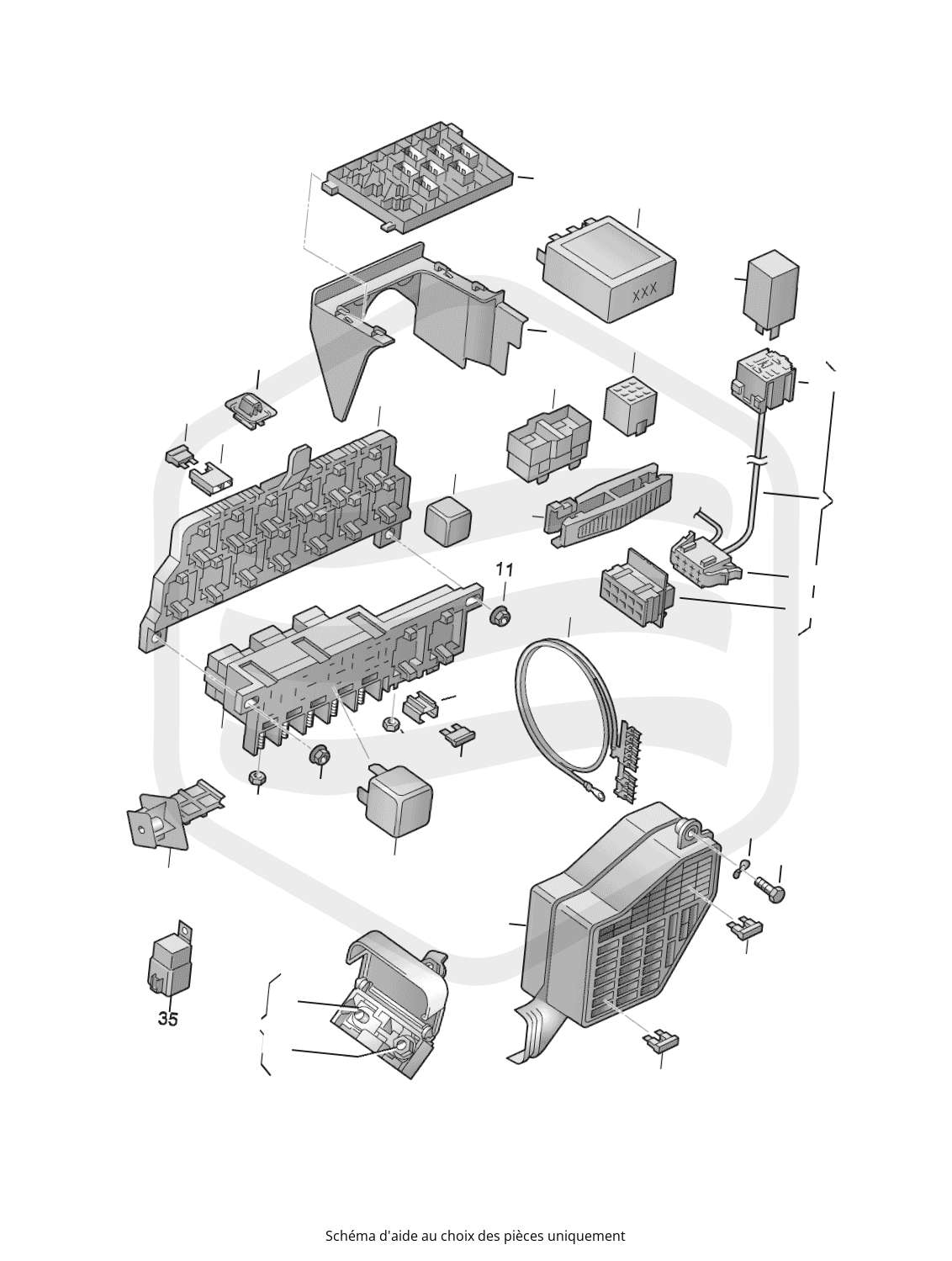 XXX

11

35

Schéma d'aide au choix des pièces uniquement