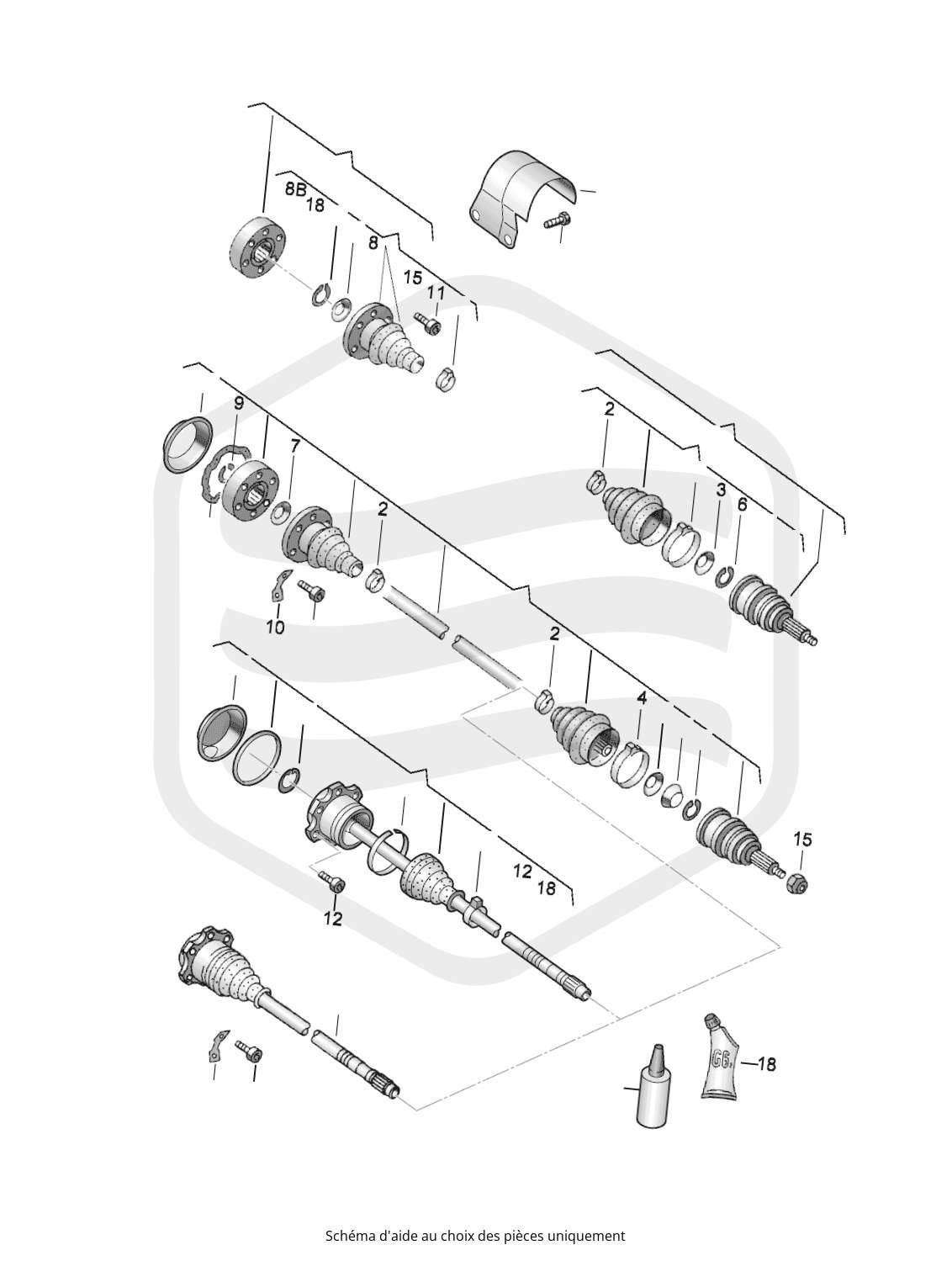 8B
18
8
15
11
9
7
2
10
2
3
6
2
4
15
12
18
12
G6
18

Schéma d'aide au choix des pièces uniquement