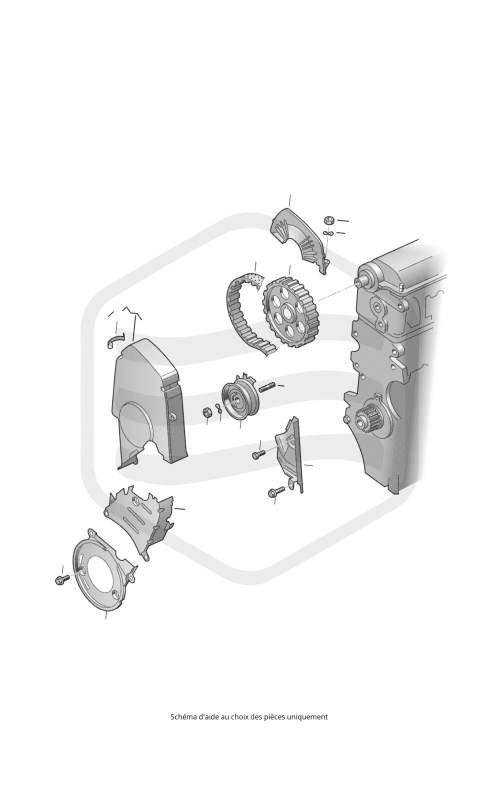 Schéma d'aide au choix des pièces uniquement