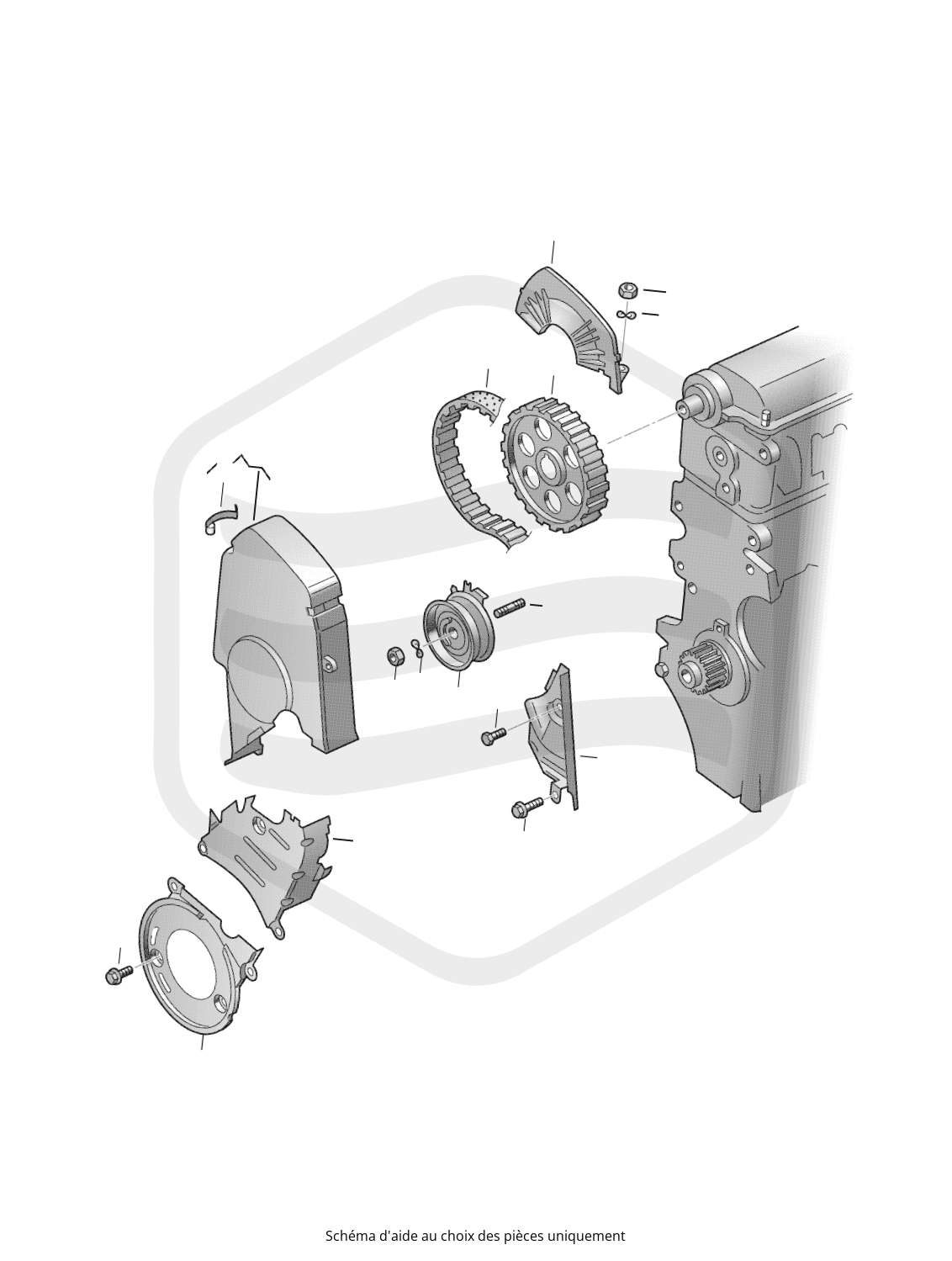 Schéma d'aide au choix des pièces uniquement