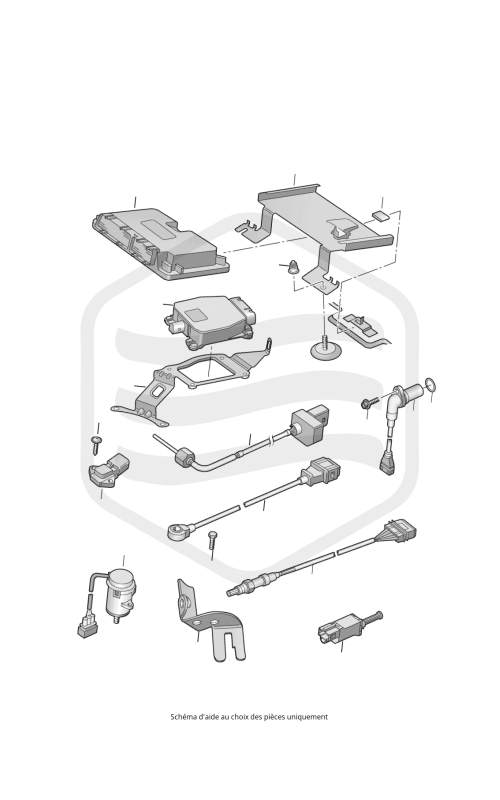 Schéma d'aide au choix des pièces uniquement