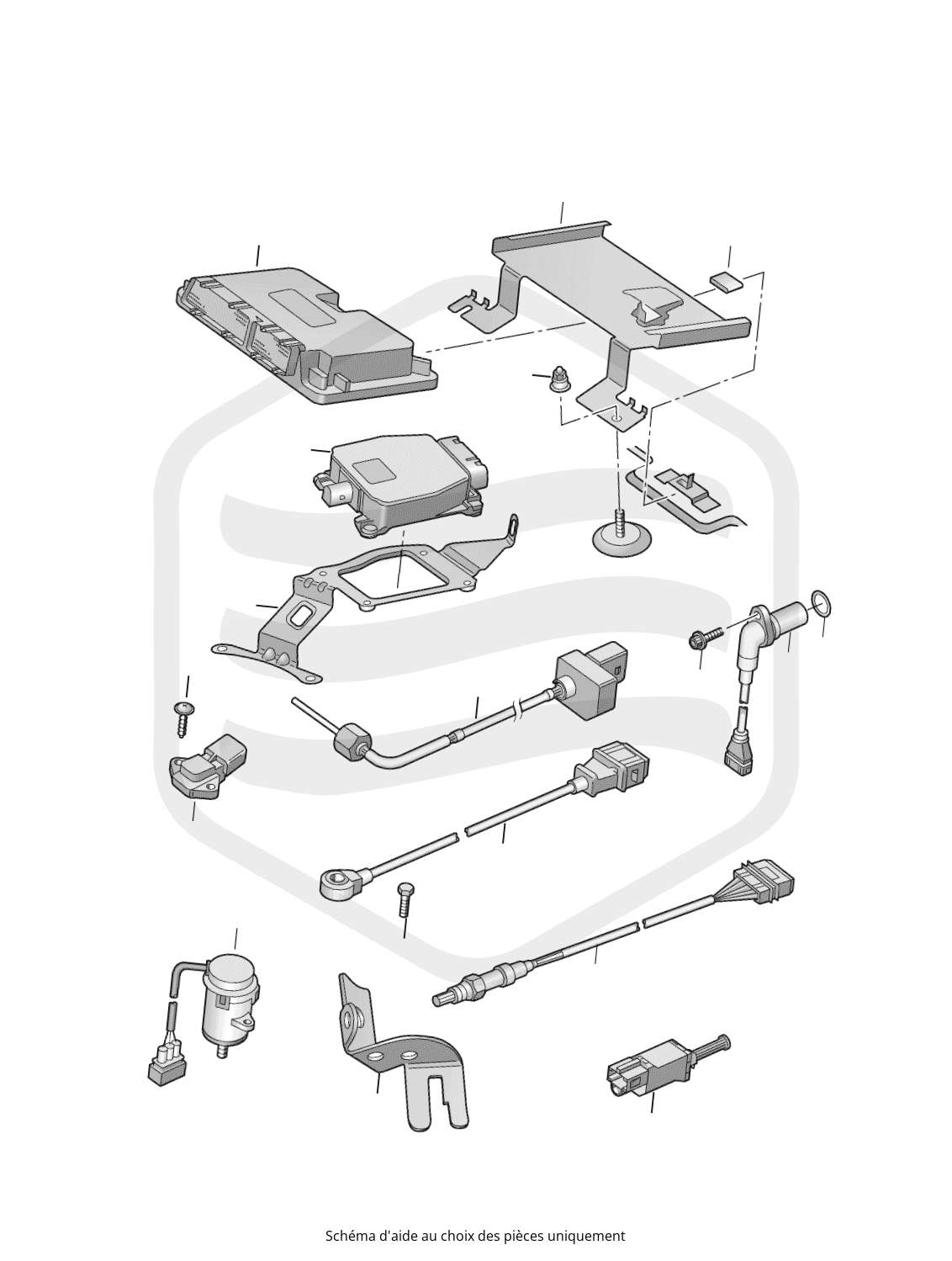 Schéma d'aide au choix des pièces uniquement