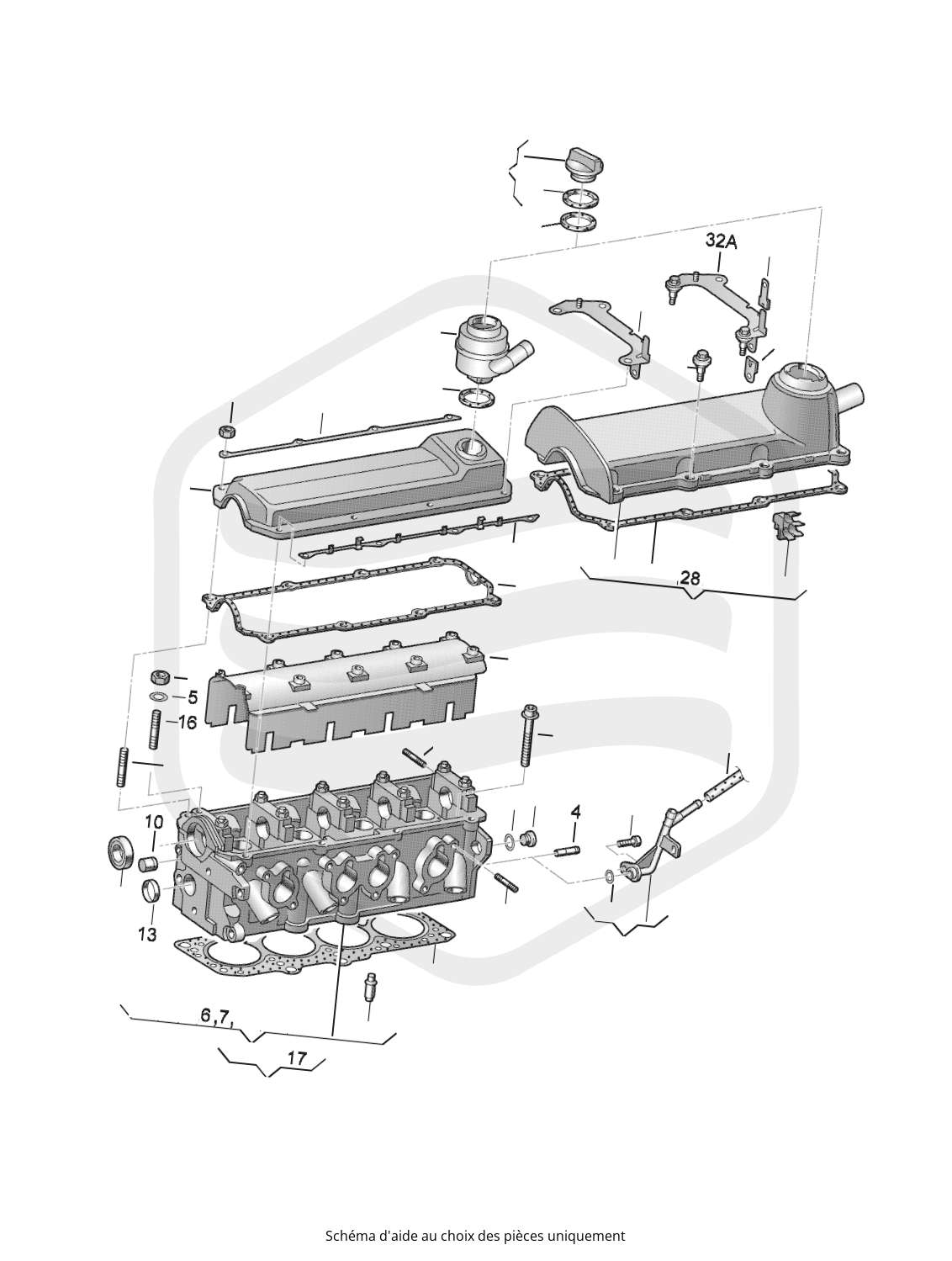 32A

28

5

16

4

10

13

6,7,

17

Schéma d'aide au choix des pièces uniquement