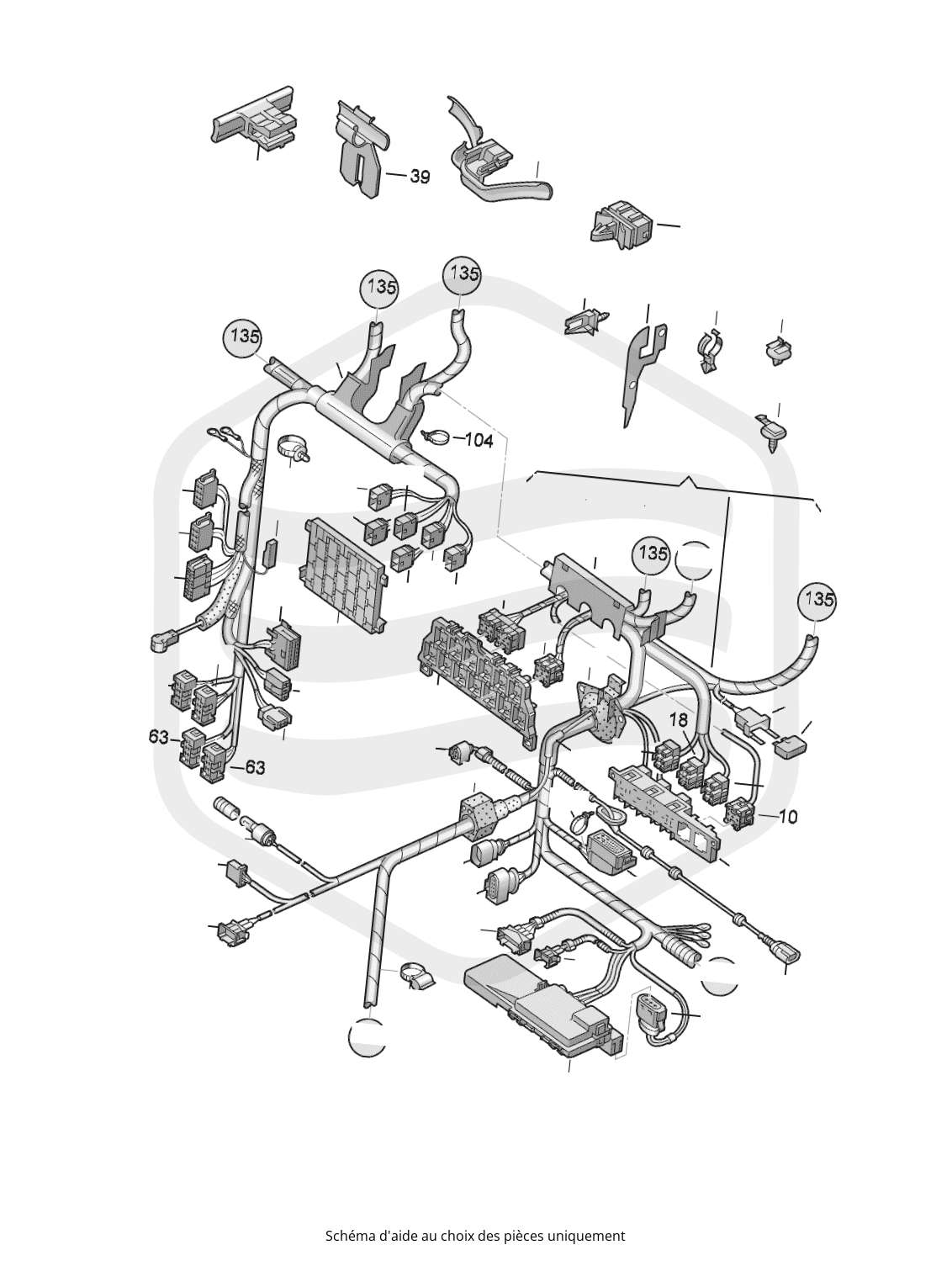 39
135
135
135
104
135
135
18
63
63
10
Schéma d'aide au choix des pièces uniquement