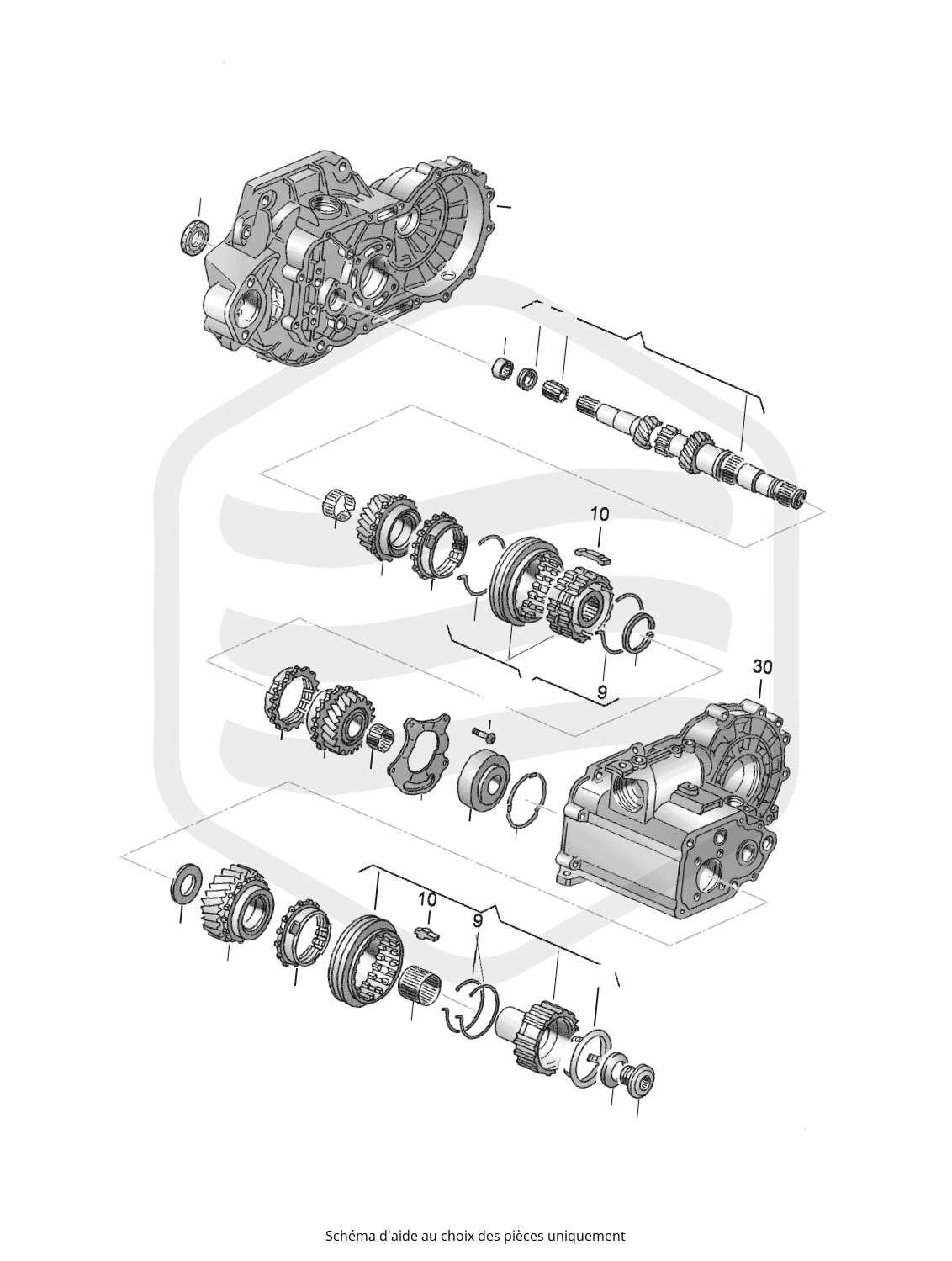 10

9

30

10

9

Schéma d'aide au choix des pièces uniquement