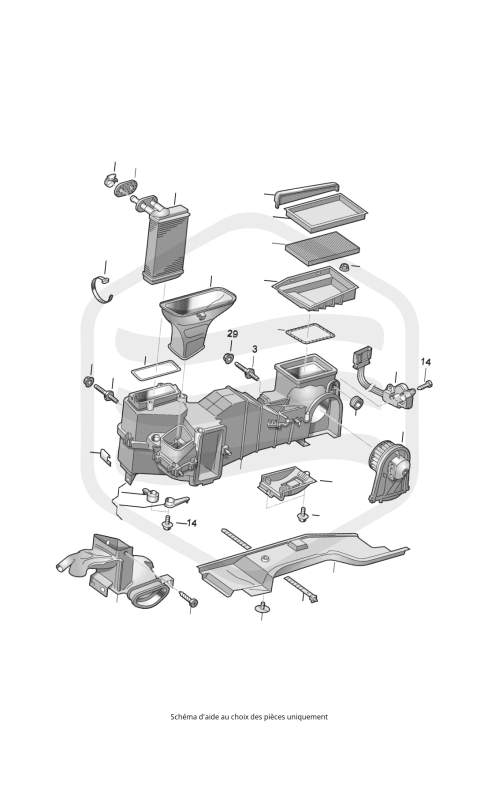 29
3
14
14

Schéma d'aide au choix des pièces uniquement