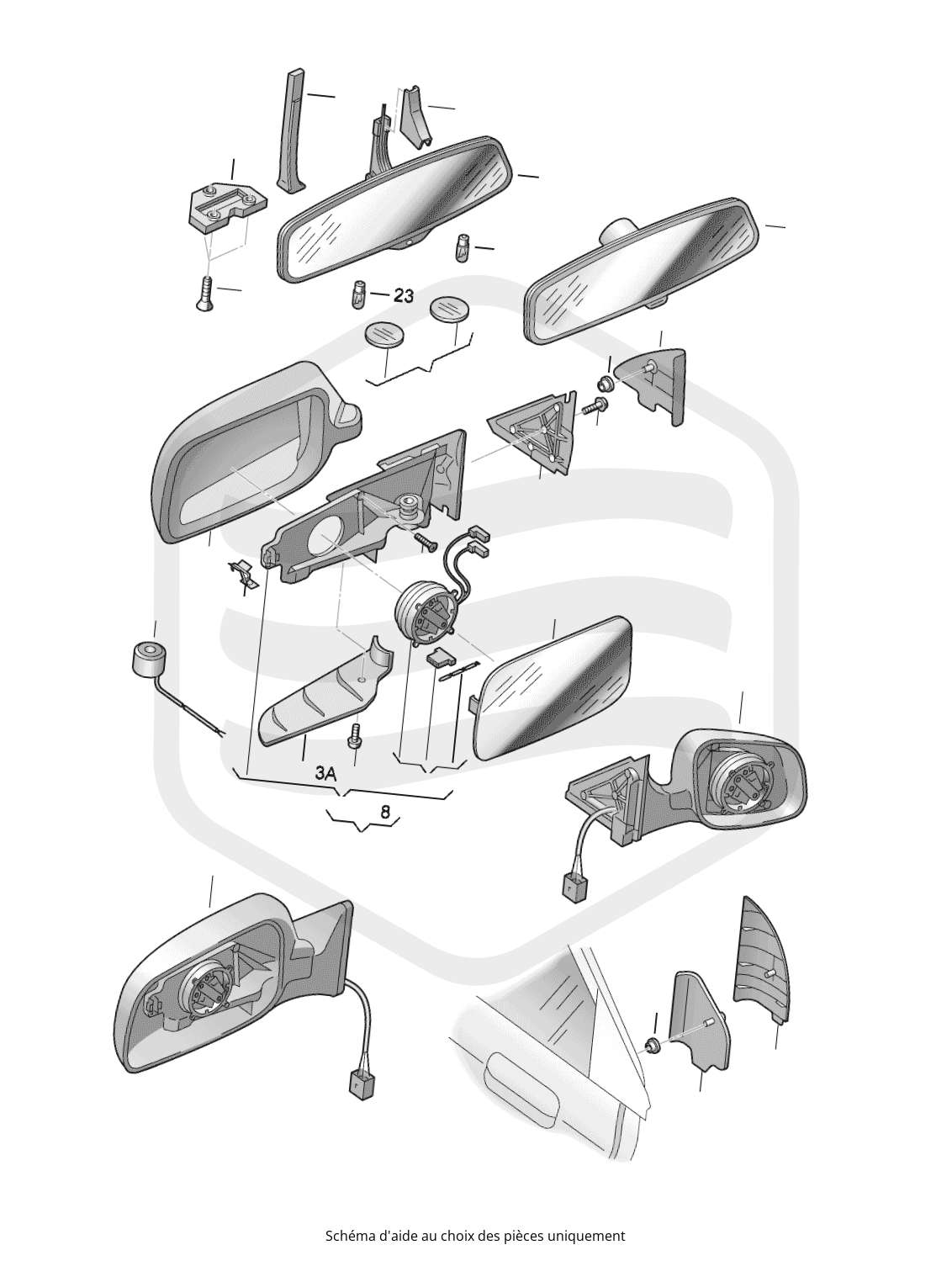 23

3A

8

Schéma d'aide au choix des pièces uniquement